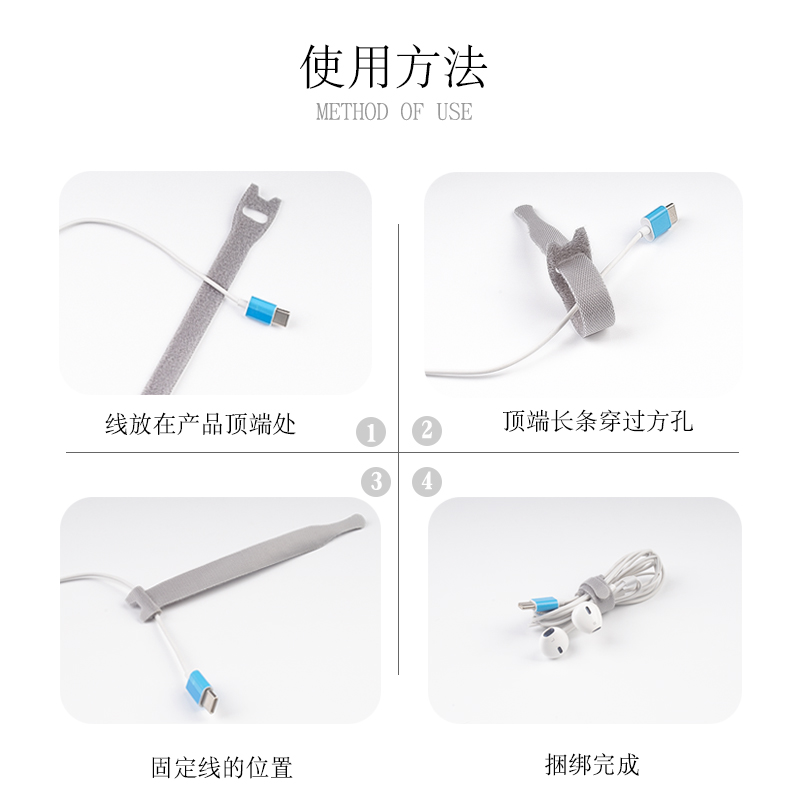 使用方法
METHOD OF USE

线放在产品顶端处

1

2

顶端长条穿过方孔

3

4

固定线的位置

捆绑完成