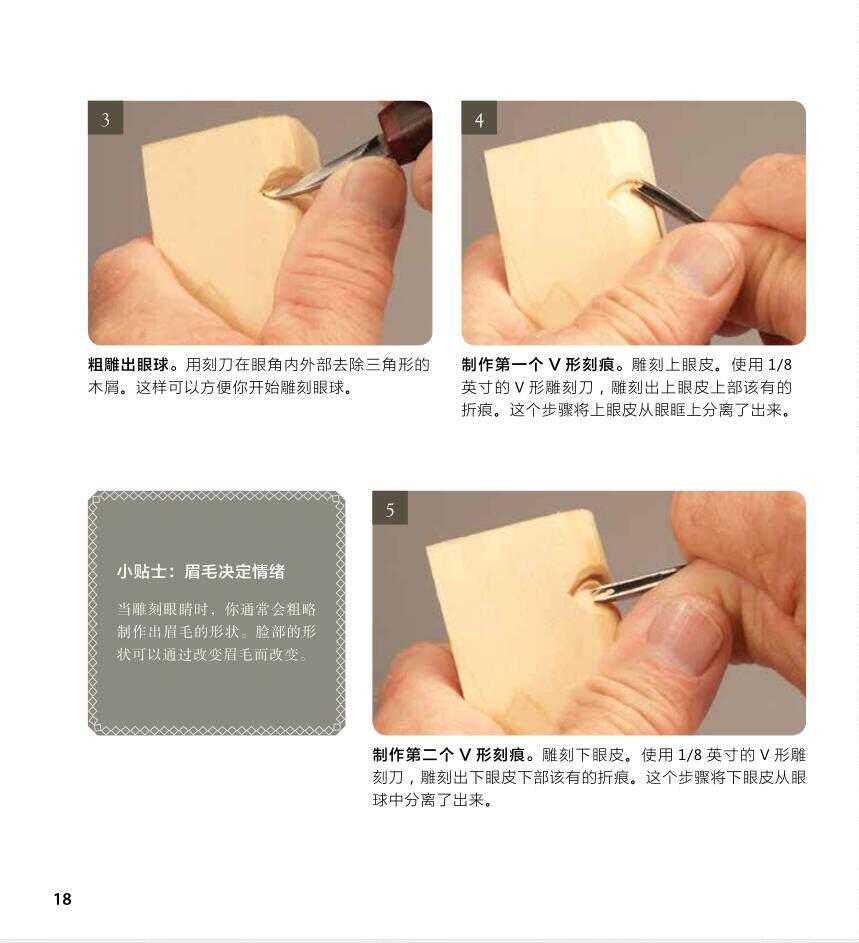 3

粗雕出眼球。用刻刀在眼角内外部去除三角形的木屑。这样可以方便你开始雕刻眼球。

4

制作第一个 V 形刻痕。雕刻上眼皮。使用 1/8 英寸的 V 形雕刻刀，雕刻出上眼皮上部该有的折痕。这个步骤将上眼皮从眼眶上分离了出来。

小贴士：眉毛决定情绪

当雕刻眼睛时，你通常会粗略制作出眉毛的形状。脸部的形状可以通过改变眉毛而改变。

5

制作第二个 V 形刻痕。雕刻下眼皮。使用 1/8 英寸的 V 形雕刻刀，雕刻出下眼皮下部该有的折痕。这个步骤将下眼皮从眼球中分离了出来。

18