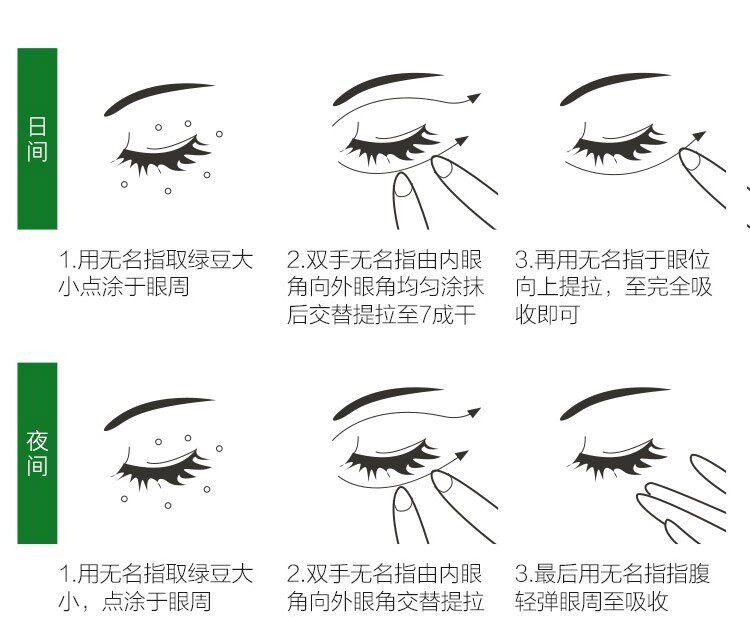 日间

1.用无名指取绿豆大小点涂于眼周

2.双手无名指由内眼角向外眼角均匀涂抹后交替提拉至7成干

3.再用无名指于眼位向上提拉，至完全吸收即可

夜间

1.用无名指取绿豆大小，点涂于眼周

2.双手无名指由内眼角向外眼角交替提拉

3.最后用无名指指腹轻弹眼周至吸收