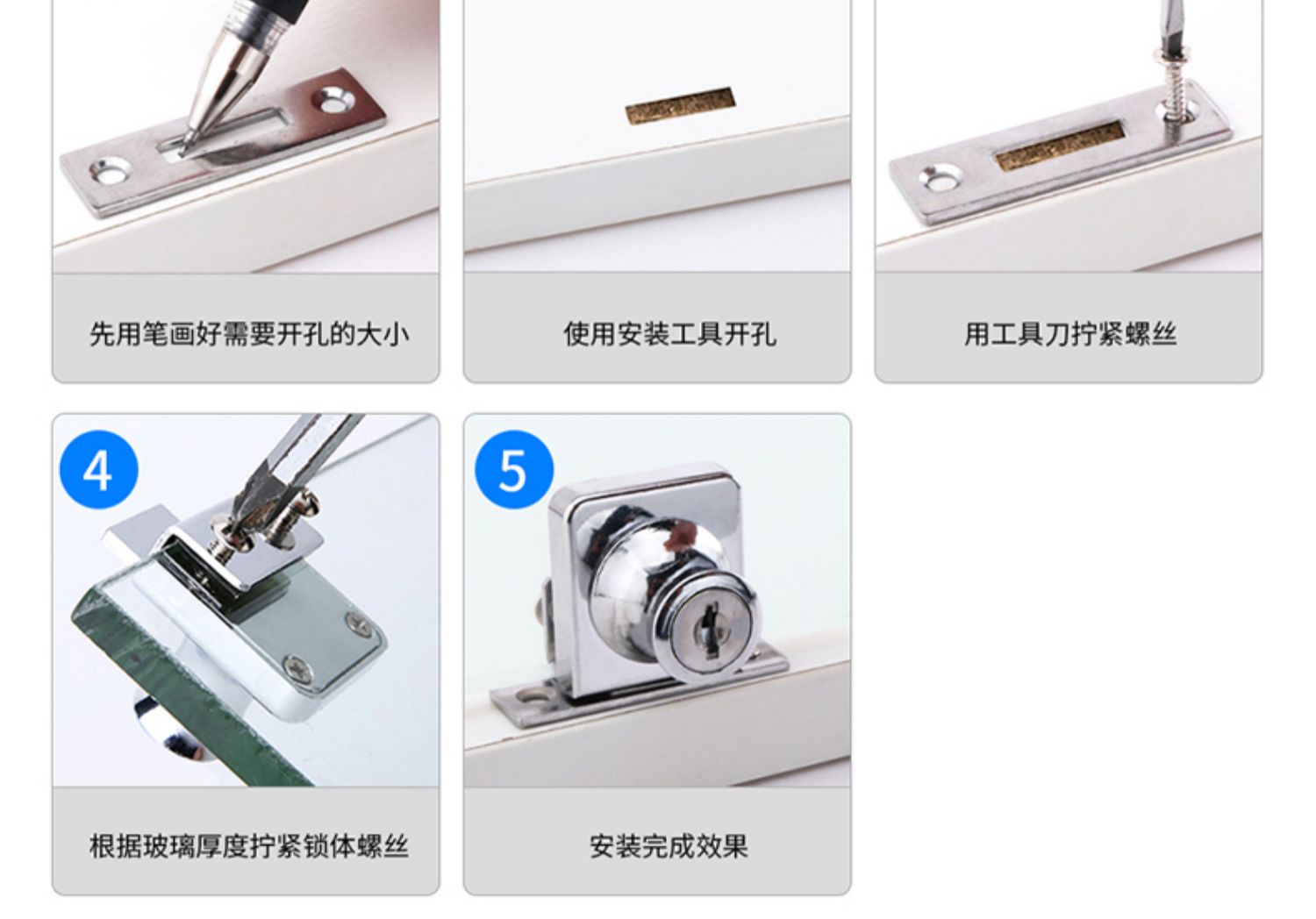 先用笔画好需要开孔的大小

使用安装工具开孔

用工具刀拧紧螺丝

4

根据玻璃厚度拧紧锁体螺丝

5

安装完成效果