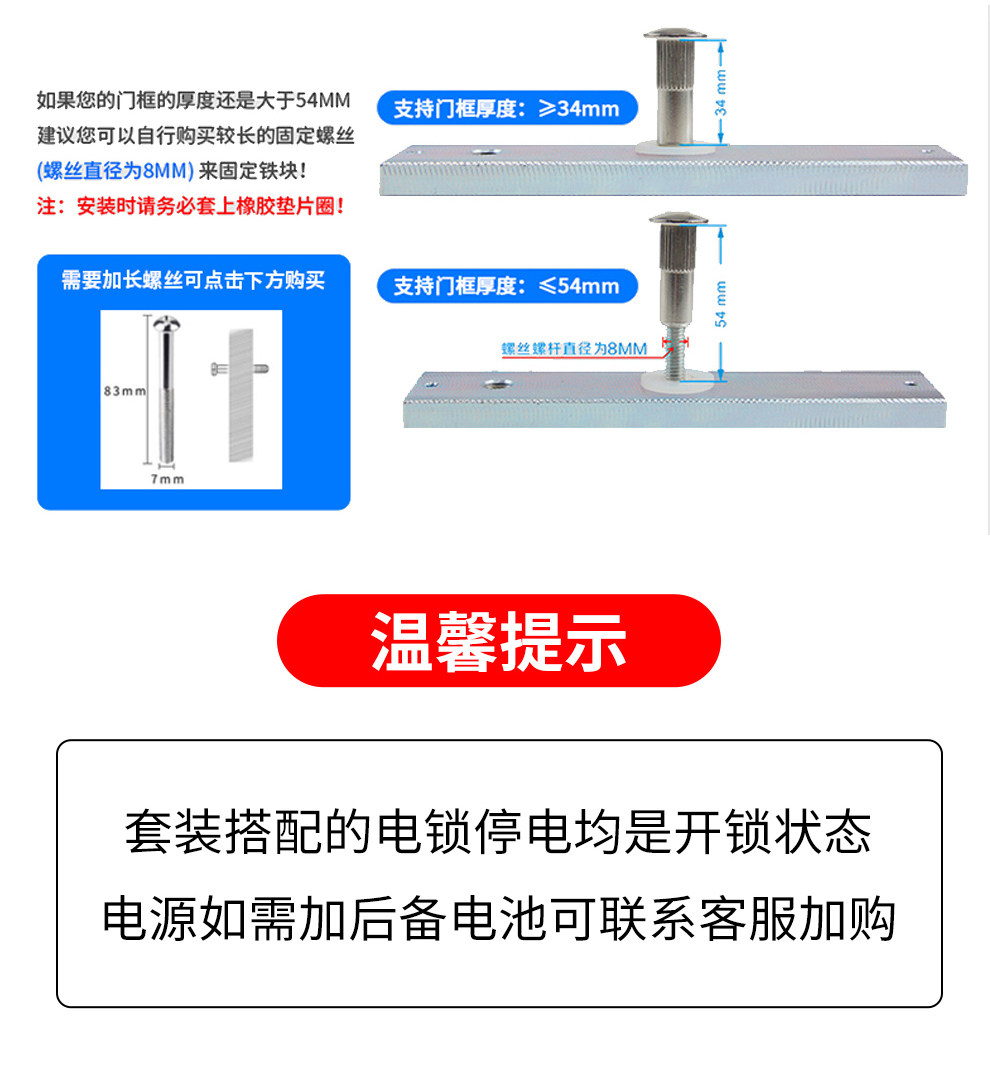 如果您的门框的厚度还是大于54MM
建议您可以自行购买较长的固定螺丝
(螺丝直径为8MM) 来固定铁块!
注：安装时请务必套上橡胶垫片圈!

需要加长螺丝可点击下方购买

83mm

7mm

支持门框厚度：≥34mm

34 mm

支持门框厚度：≤54mm

54 mm

螺丝螺杆直径为8MM

温馨提示

套装搭配的电锁停电均是开锁状态
电源如需加后备电池可联系客服加购