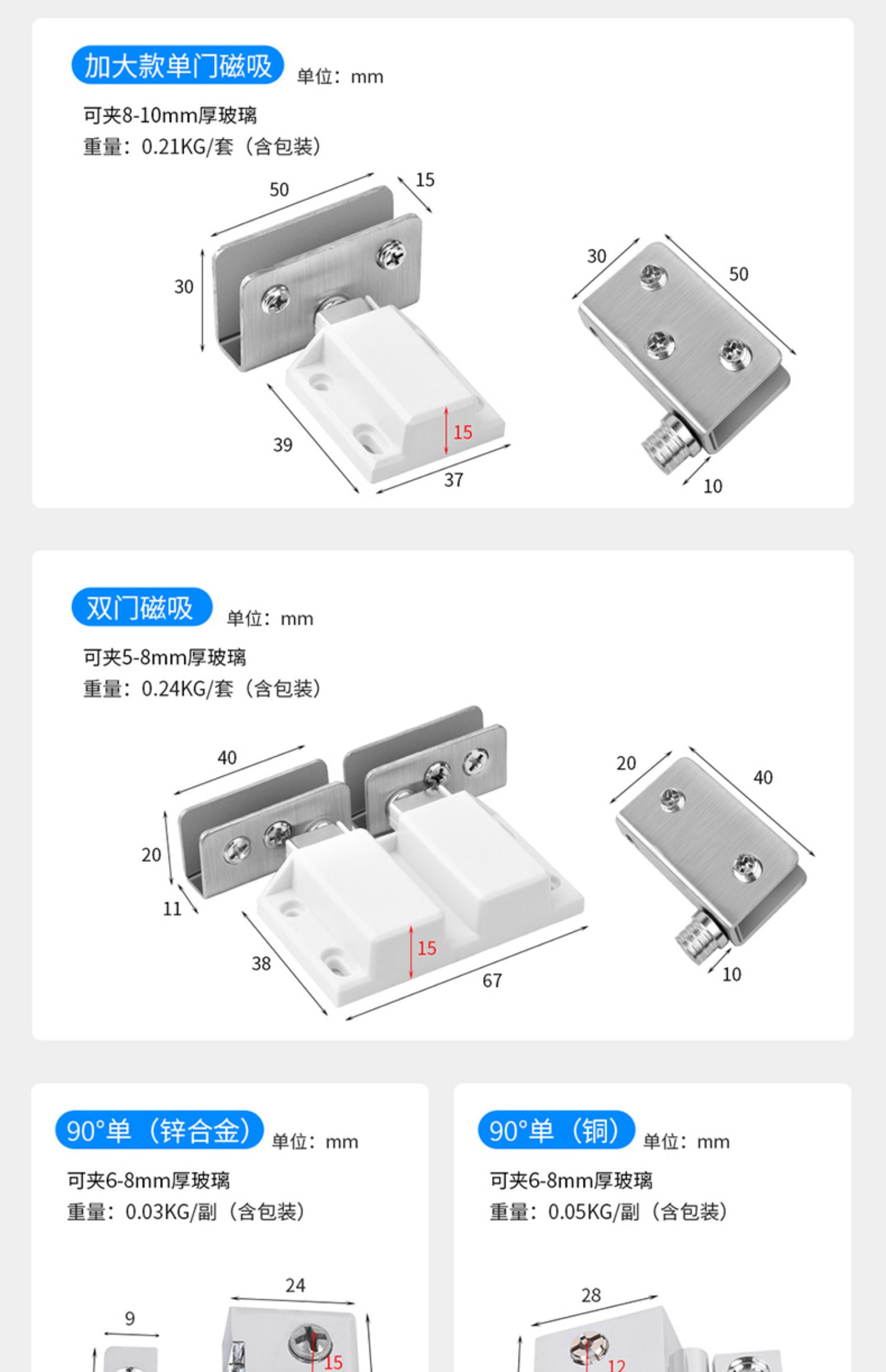 加大款单门磁吸 单位：mm

可夹8-10mm厚玻璃
重量：0.21KG/套（含包装）

50
15
30
39
15
37
30
50
10

双门磁吸 单位：mm

可夹5-8mm厚玻璃
重量：0.24KG/套（含包装）

40
20
11
38
15
67
20
40
10

90°单（锌合金） 单位：mm

可夹6-8mm厚玻璃
重量：0.03KG/副（含包装）

24
9
15

90°单（铜） 单位：mm

可夹6-8mm厚玻璃
重量：0.05KG/副（含包装）

28
12