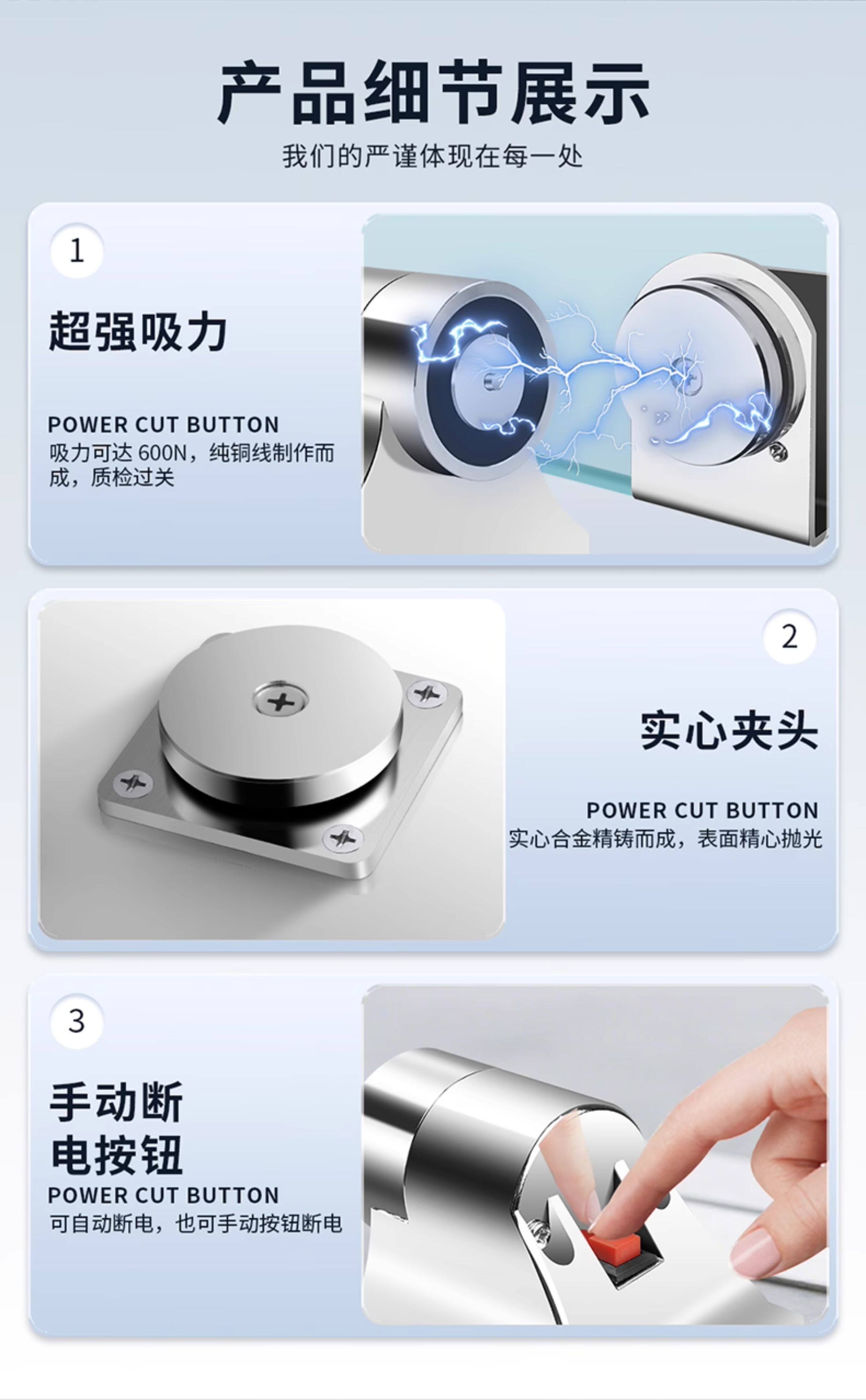 产品细节展示

我们的严谨体现在每一处

1

超强吸力

POWER CUT BUTTON
吸力可达 600N，纯铜线制作而成，质检过关

2

实心夹头

POWER CUT BUTTON
实心合金精铸而成，表面精心抛光

3

手动断电按钮

POWER CUT BUTTON
可自动断电，也可手动按钮断电