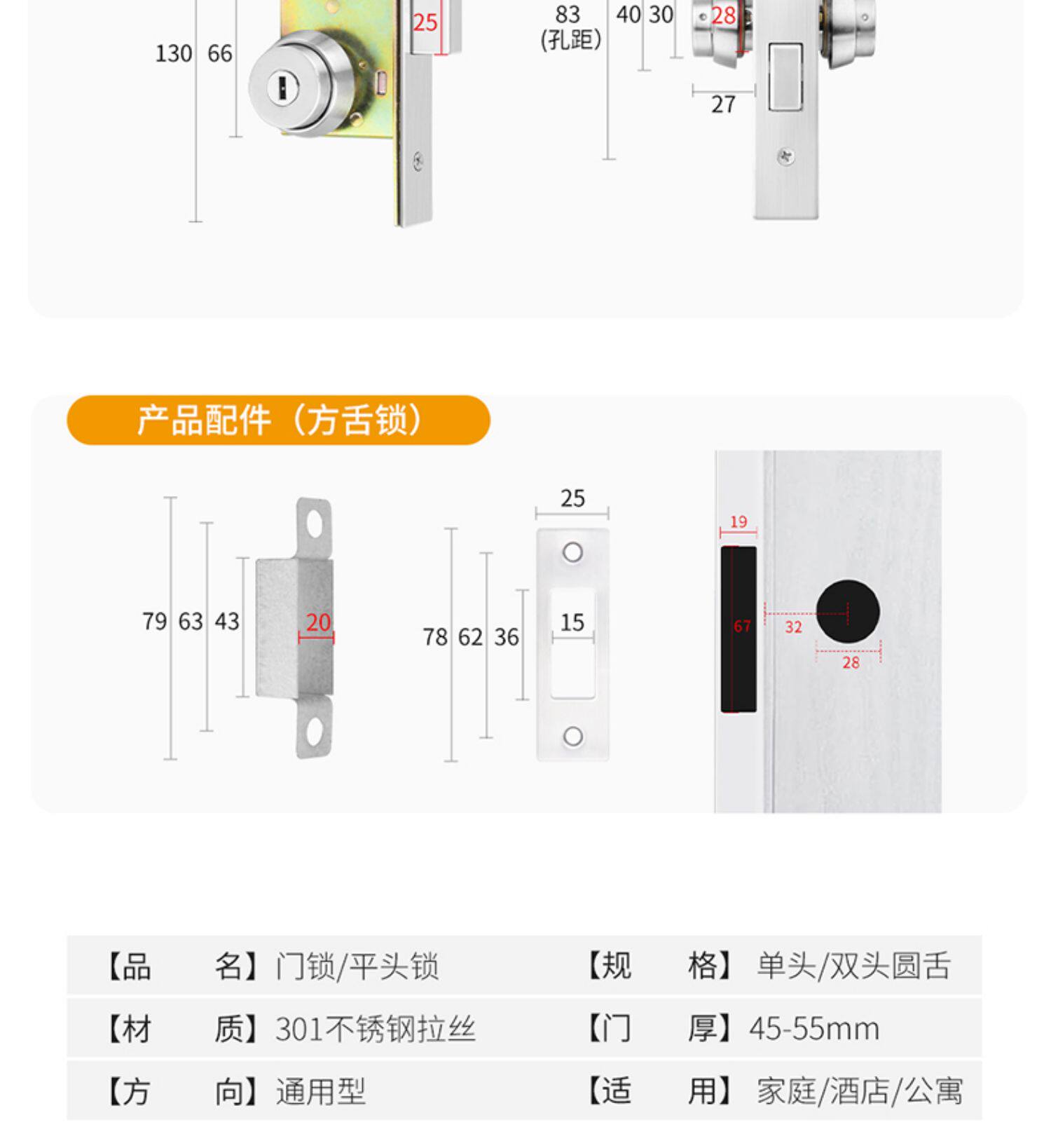 130 66

25

83
(孔距)

40 30

28

27

产品配件（方舌锁）

79 63 43

20

25

78 62 36

15

19

67

32

28

| 【品　　名】门锁/平头锁 | 【规　　格】单头/双头圆舌 |
|---|---|
| 【材　　质】301不锈钢拉丝 | 【门　　厚】45-55mm |
| 【方　　向】通用型 | 【适　　用】家庭/酒店/公寓 |