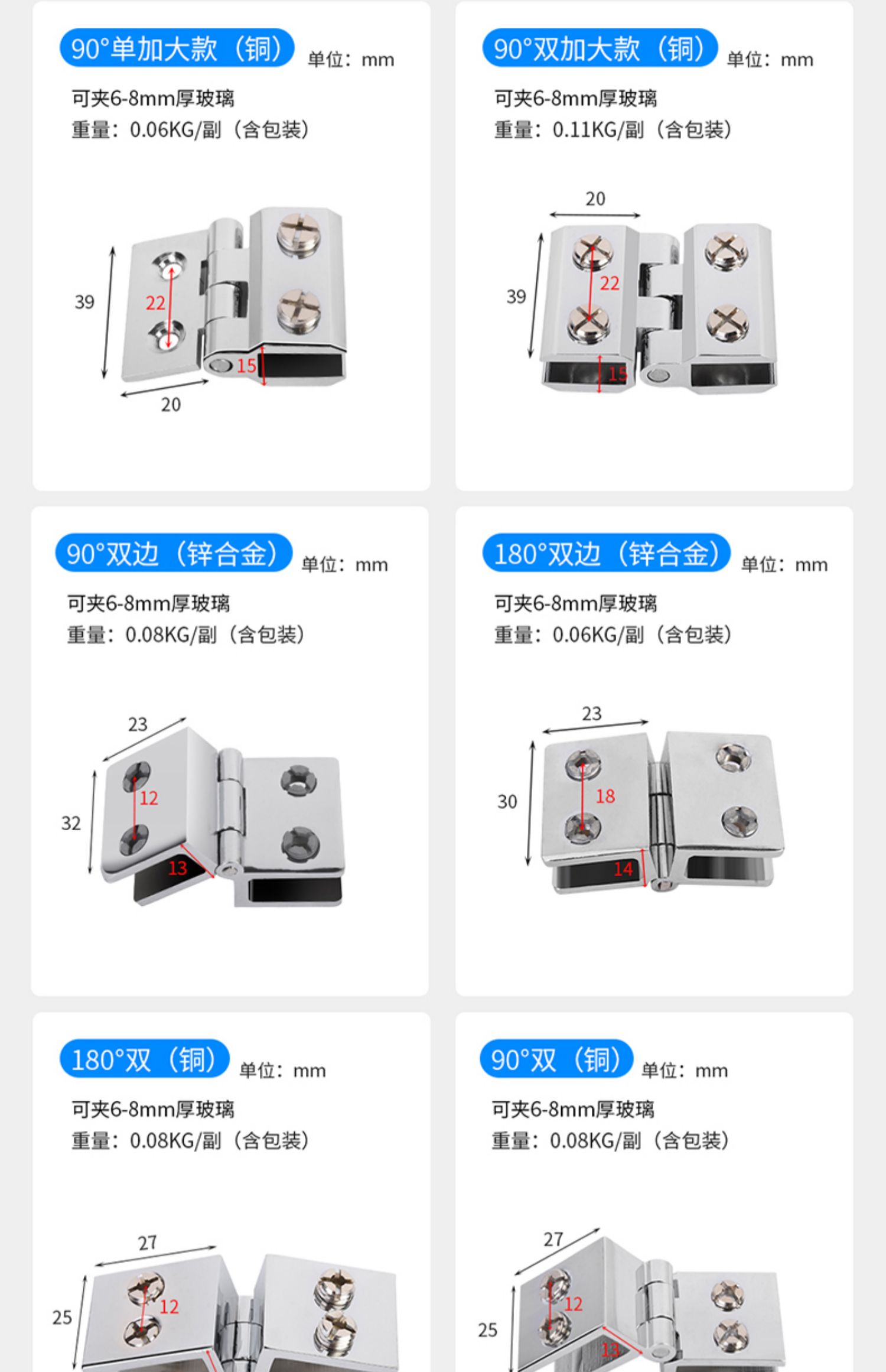 90°单加大款（铜） 单位：mm

可夹6-8mm厚玻璃
重量：0.06KG/副（含包装）

39
22
15
20

90°双加大款（铜） 单位：mm

可夹6-8mm厚玻璃
重量：0.11KG/副（含包装）

20
39
22
15

90°双边（锌合金） 单位：mm

可夹6-8mm厚玻璃
重量：0.08KG/副（含包装）

23
32
12
13

180°双边（锌合金） 单位：mm

可夹6-8mm厚玻璃
重量：0.06KG/副（含包装）

23
30
18
14

180°双（铜） 单位：mm

可夹6-8mm厚玻璃
重量：0.08KG/副（含包装）

27
25
12

90°双（铜） 单位：mm

可夹6-8mm厚玻璃
重量：0.08KG/副（含包装）

27
25
12
13