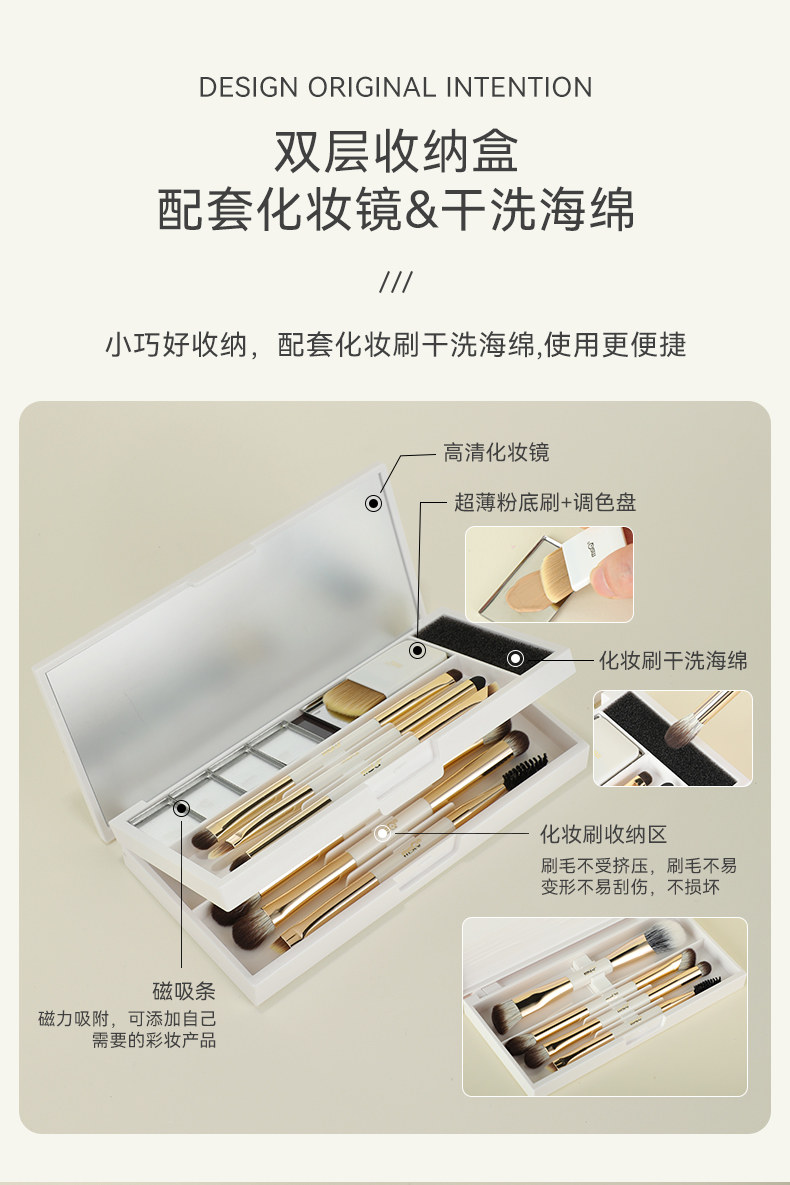 DESIGN ORIGINAL INTENTION

双层收纳盒
配套化妆镜&干洗海绵

///

小巧好收纳，配套化妆刷干洗海绵,使用更便捷

高清化妆镜

超薄粉底刷+调色盘

化妆刷干洗海绵

化妆刷收纳区
刷毛不受挤压，刷毛不易变形不易刮伤，不损坏

磁吸条
磁力吸附，可添加自己需要的彩妆产品