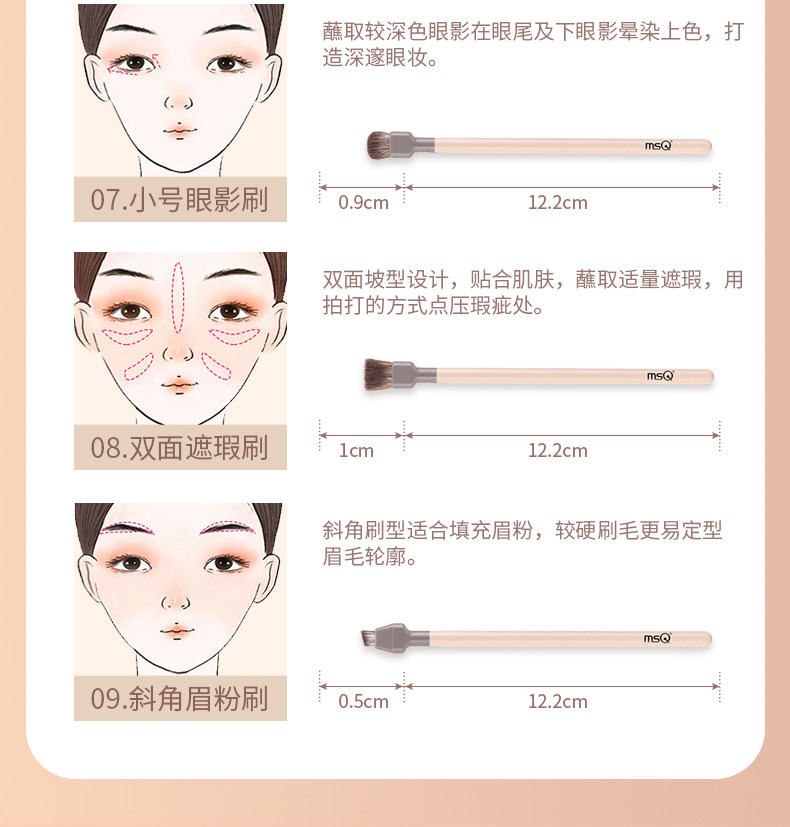 07.小号眼影刷

蘸取较深色眼影在眼尾及下眼影晕染上色，打造深邃眼妆。

msQ

0.9cm

12.2cm

08.双面遮瑕刷

双面坡型设计，贴合肌肤，蘸取适量遮瑕，用拍打的方式点压瑕疵处。

msQ

1cm

12.2cm

09.斜角眉粉刷

斜角刷型适合填充眉粉，较硬刷毛更易定型眉毛轮廓。

msQ

0.5cm

12.2cm