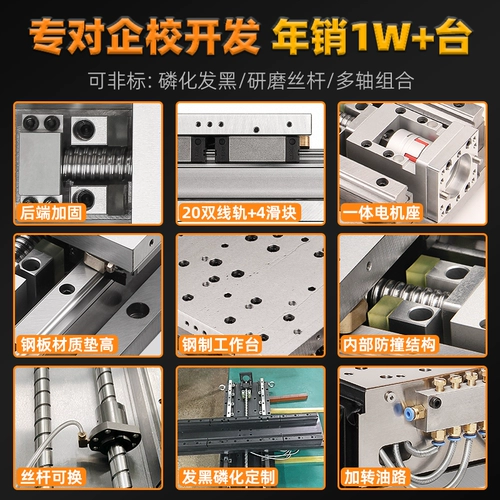 专对企校开发 年销1W+台

可非标: 磷化发黑/研磨丝杆/多轴组合

后端加固

20双线轨+4滑块

一体电机座

钢板材质垫高

钢制工作台

内部防撞结构

丝杆可换

发黑磷化定制

加转油路