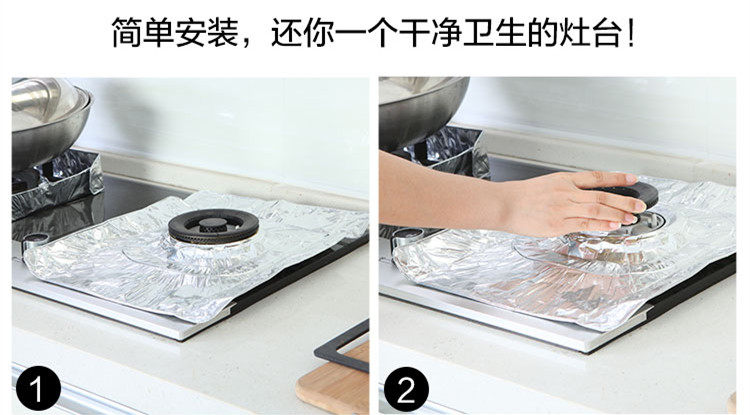 简单安装，还你一个干净卫生的灶台！

1

2