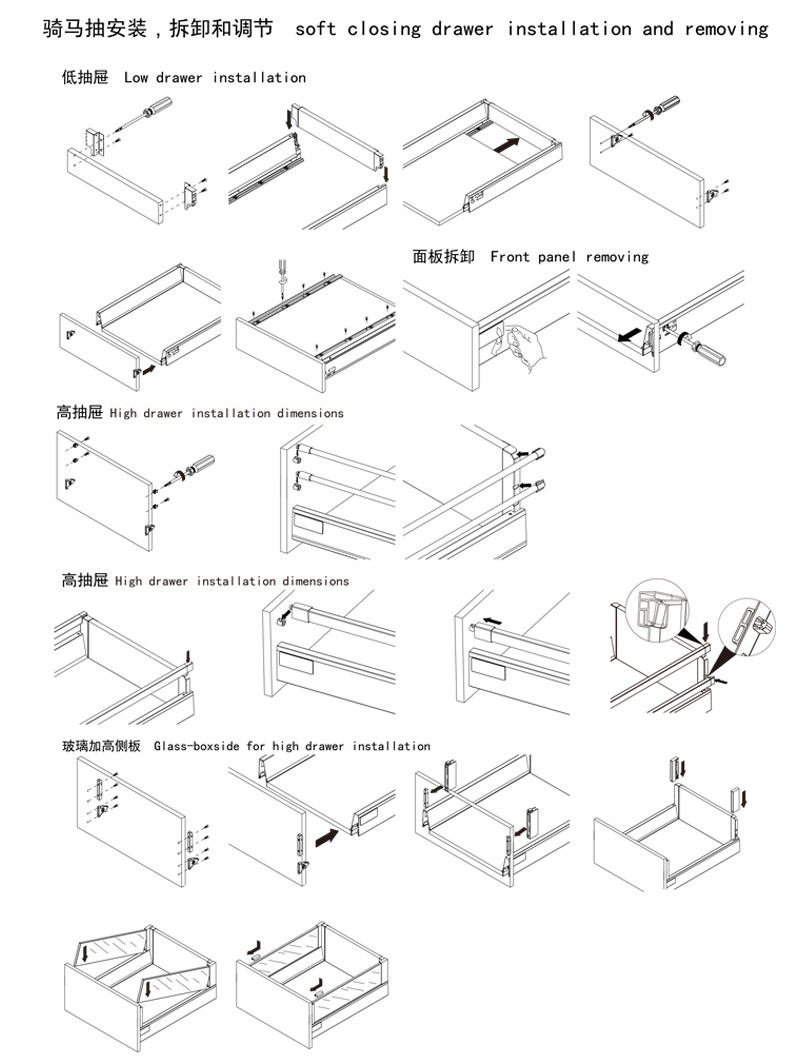 骑马抽安装，拆卸和调节 soft closing drawer installation and removing

低抽屉 Low drawer installation

面板拆卸 Front panel removing

高抽屉 High drawer installation dimensions

高抽屉 High drawer installation dimensions

玻璃加高侧板 Glass-boxside for high drawer installation