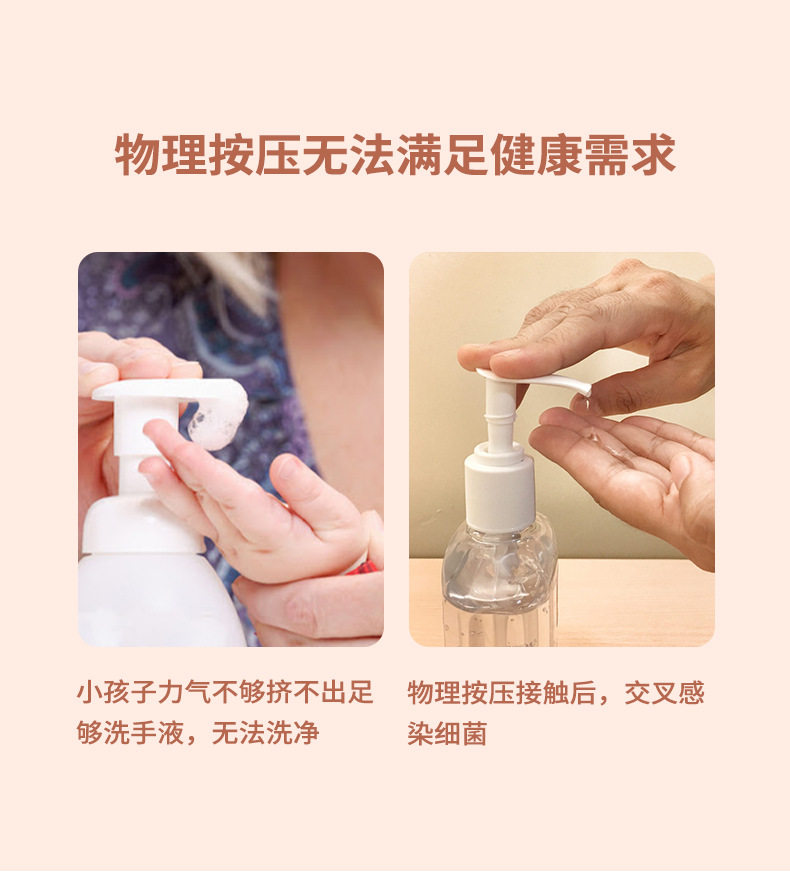 物理按压无法满足健康需求

小孩子力气不够挤不出足够洗手液，无法洗净

物理按压接触后，交叉感染细菌