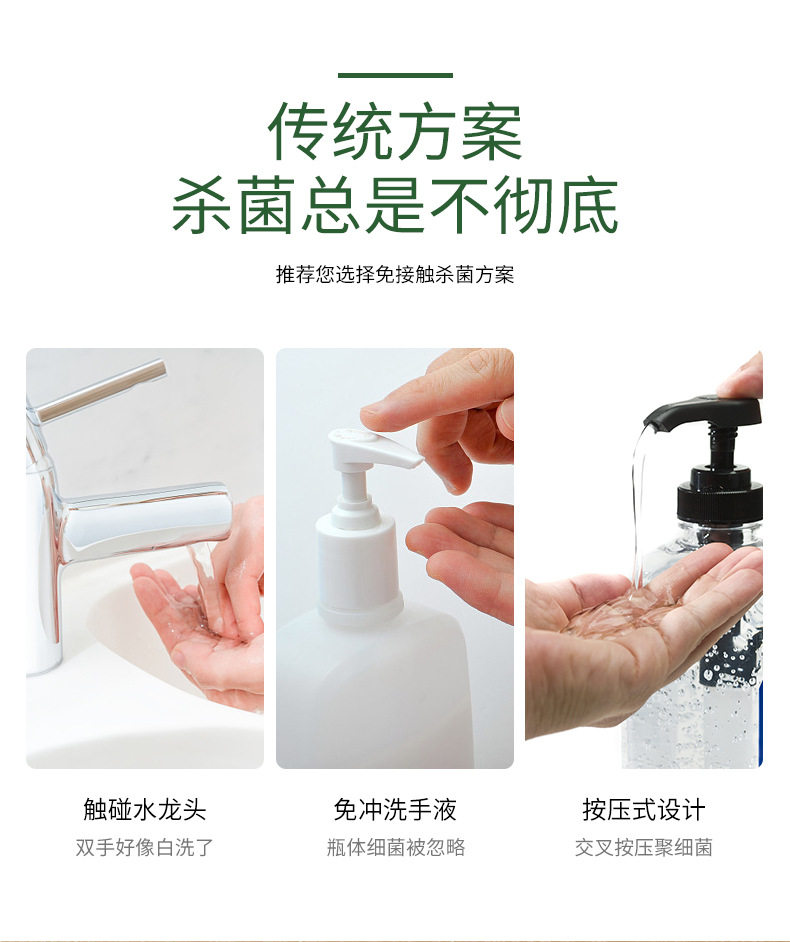 传统方案
杀菌总是不彻底

推荐您选择免接触杀菌方案

触碰水龙头
双手好像白洗了

免冲洗手液
瓶体细菌被忽略

按压式设计
交叉按压聚细菌