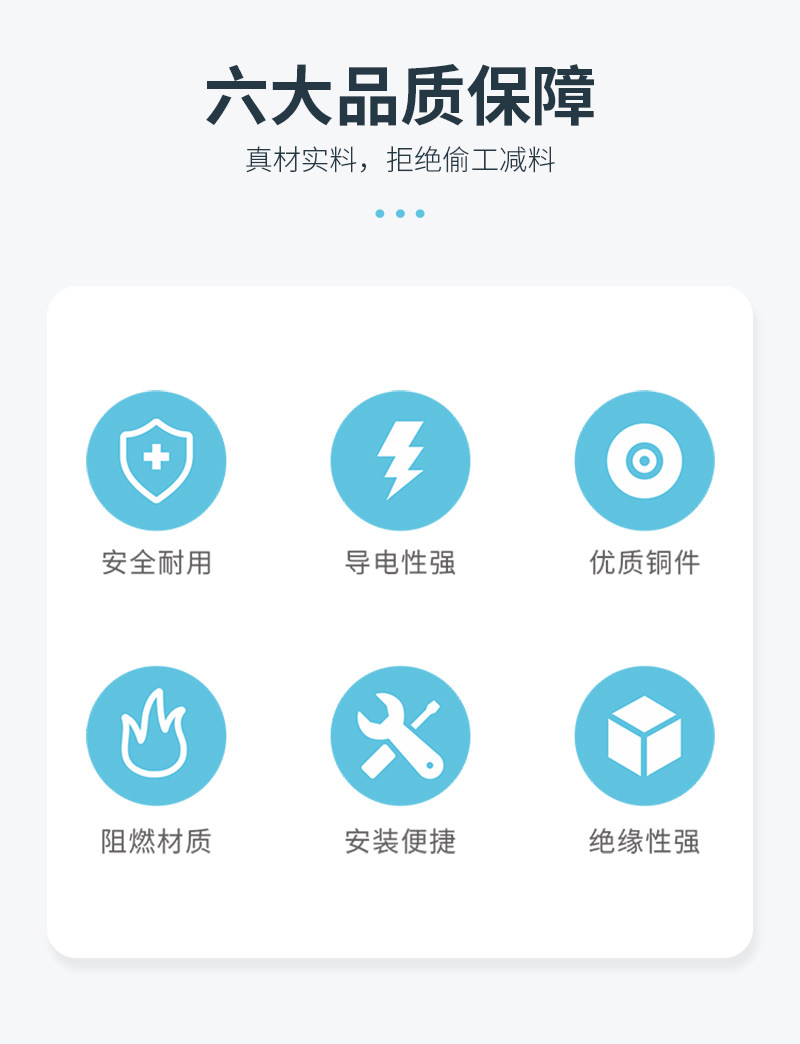 六大品质保障

真材实料，拒绝偷工减料

安全耐用

导电性强

优质铜件

阻燃材质

安装便捷

绝缘性强