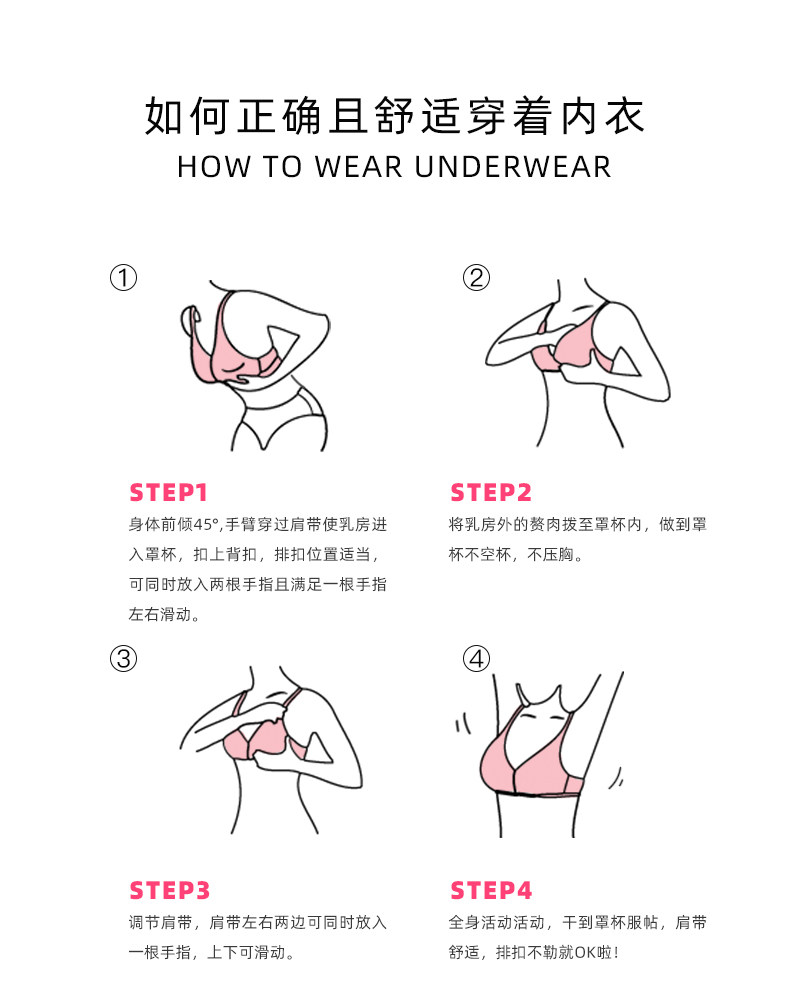 如何正确且舒适穿着内衣
HOW TO WEAR UNDERWEAR

①

STEP1
身体前倾45°,手臂穿过肩带使乳房进入罩杯，扣上背扣，排扣位置适当，可同时放入两根手指且满足一根手指左右滑动。

②

STEP2
将乳房外的赘肉拨至罩杯内，做到罩杯不空杯，不压胸。

③

STEP3
调节肩带，肩带左右两边可同时放入一根手指，上下可滑动。

④

STEP4
全身活动活动，干到罩杯服帖，肩带舒适，排扣不勒就OK啦！