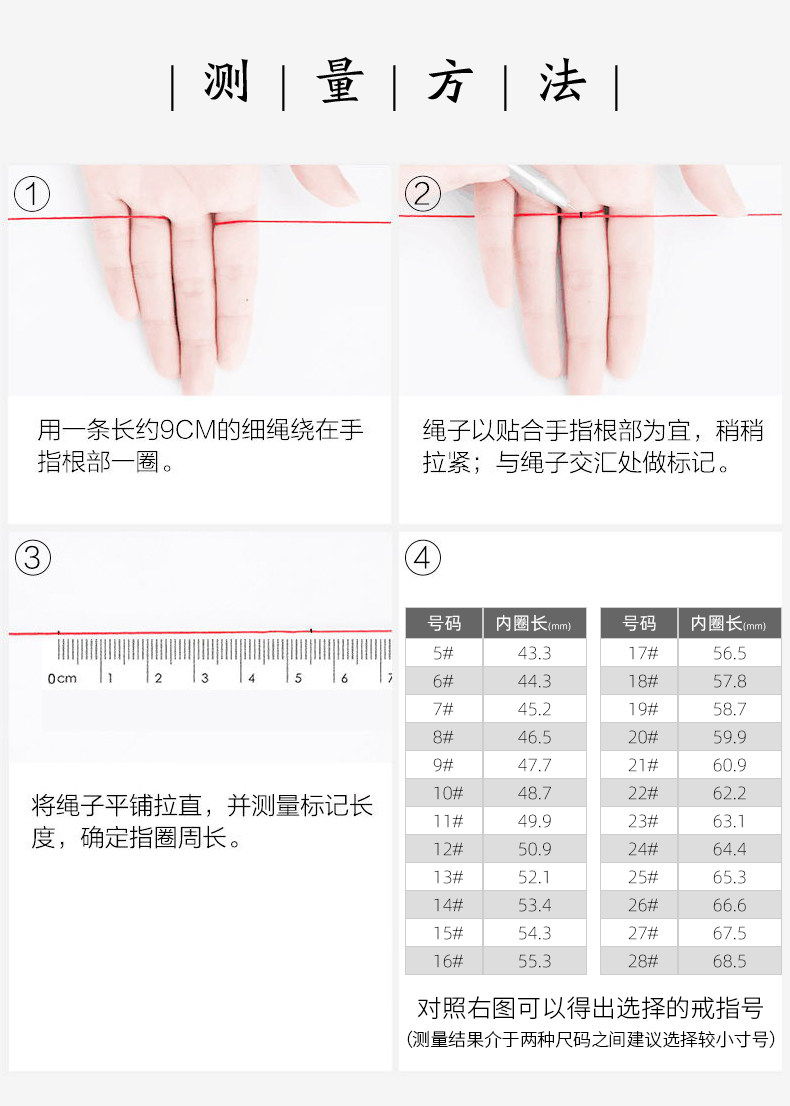 | 测 | 量 | 方 | 法 |

①

用一条长约9CM的细绳绕在手指根部一圈。

②

绳子以贴合手指根部为宜，稍稍拉紧；与绳子交汇处做标记。

③

0cm 1 2 3 4 5 6 7

将绳子平铺拉直，并测量标记长度，确定指圈周长。

④

| 号码 | 内圈长(mm) |
|---|---|
| 5# | 43.3 |
| 6# | 44.3 |
| 7# | 45.2 |
| 8# | 46.5 |
| 9# | 47.7 |
| 10# | 48.7 |
| 11# | 49.9 |
| 12# | 50.9 |
| 13# | 52.1 |
| 14# | 53.4 |
| 15# | 54.3 |
| 16# | 55.3 |

| 号码 | 内圈长(mm) |
|---|---|
| 17# | 56.5 |
| 18# | 57.8 |
| 19# | 58.7 |
| 20# | 59.9 |
| 21# | 60.9 |
| 22# | 62.2 |
| 23# | 63.1 |
| 24# | 64.4 |
| 25# | 65.3 |
| 26# | 66.6 |
| 27# | 67.5 |
| 28# | 68.5 |

对照右图可以得出选择的戒指号
(测量结果介于两种尺码之间建议选择较小寸号)