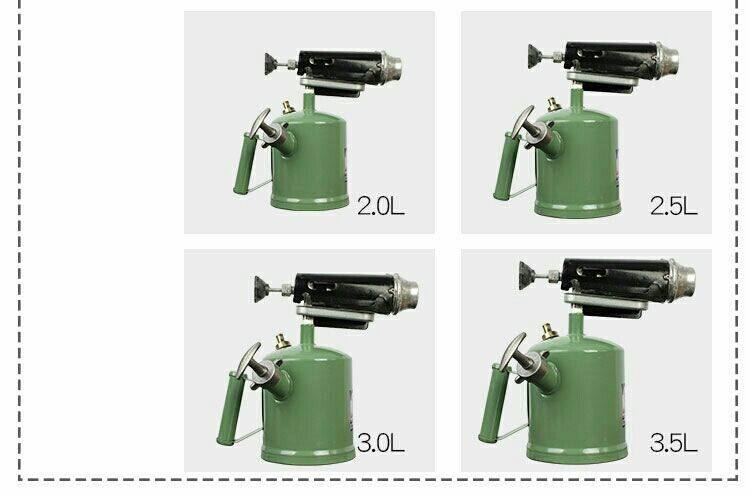 2.0L

2.5L

3.0L

3.5L