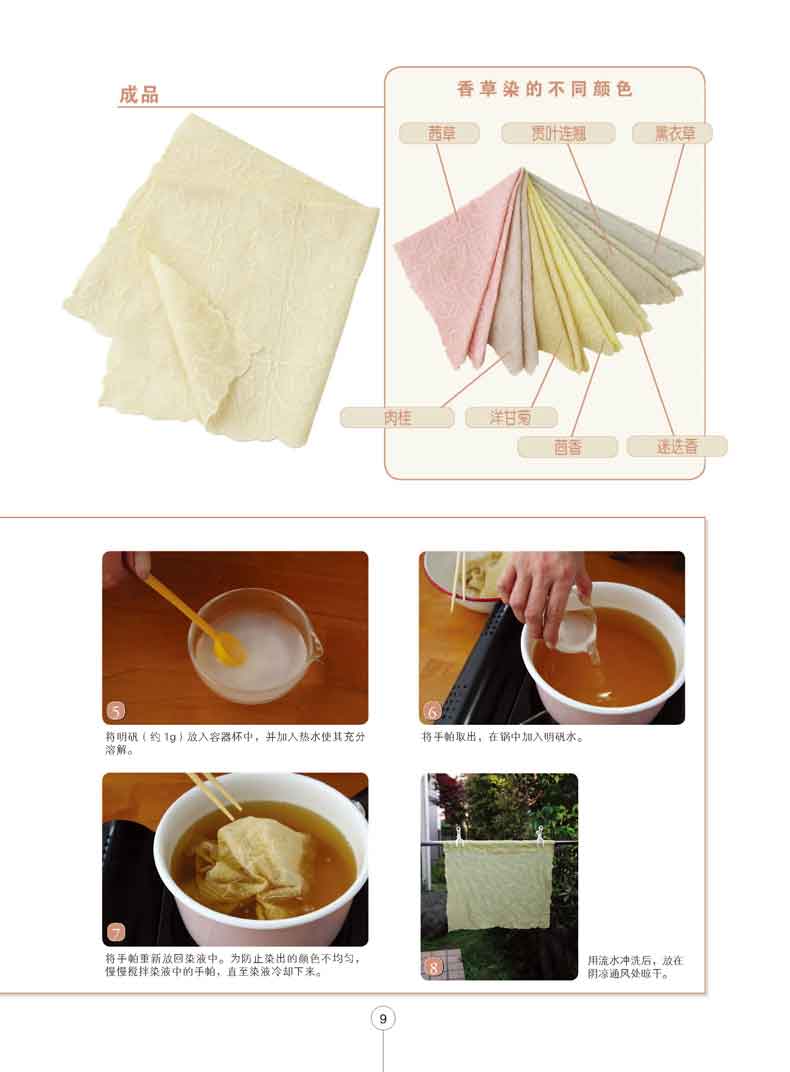 成品

香草染的不同颜色

茜草

贯叶连翘

薰衣草

肉桂

洋甘菊

茴香

迷迭香

5

将明矾（约 1g）放入容器杯中，并加入热水使其充分溶解。

6

将手帕取出，在锅中加入明矾水。

7

将手帕重新放回染液中。为防止染出的颜色不均匀，慢慢搅拌染液中的手帕，直至染液冷却下来。

8

用流水冲洗后，放在阴凉通风处晾干。

9