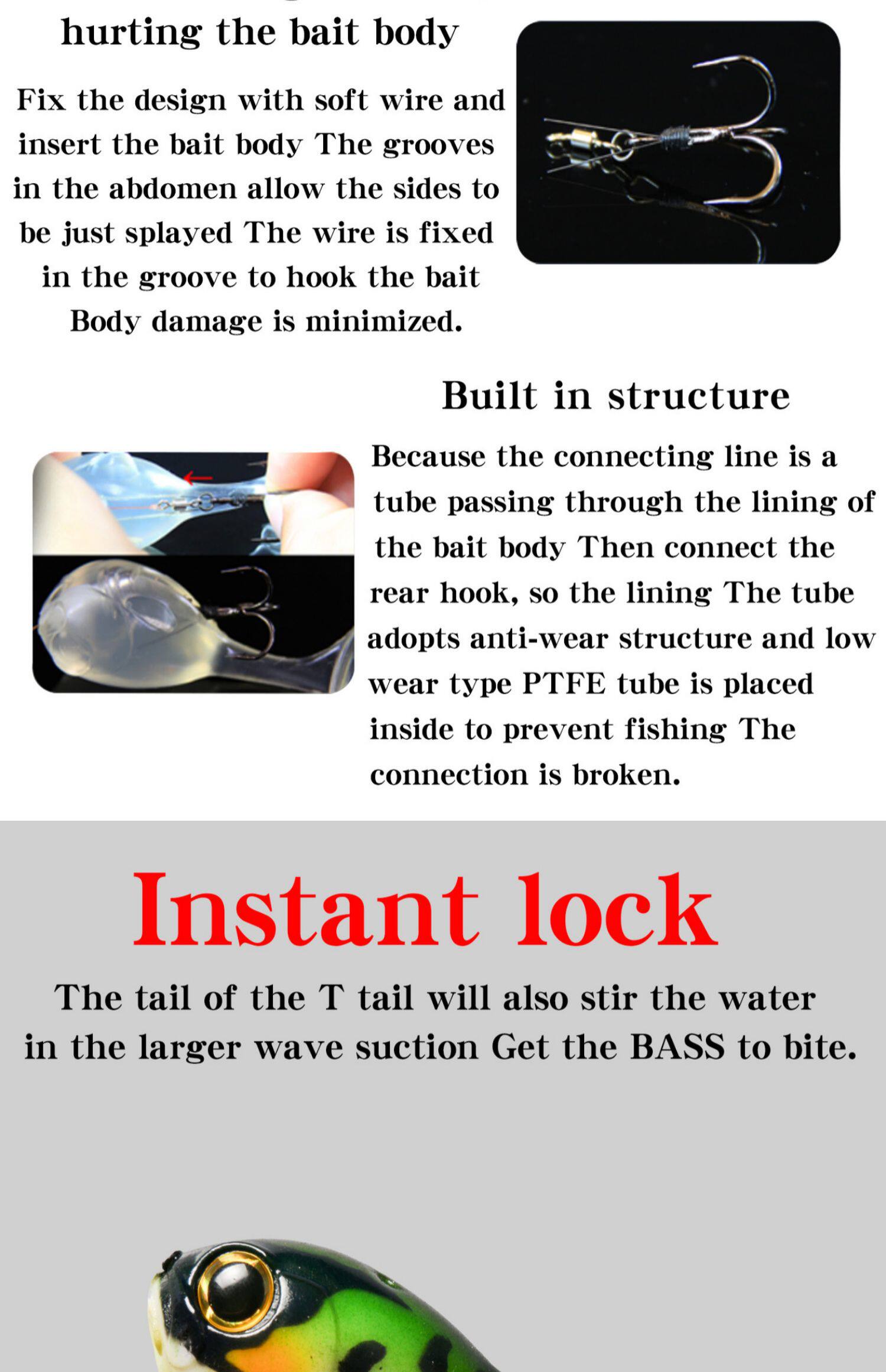 hurting the bait body

Fix the design with soft wire and insert the bait body The grooves in the abdomen allow the sides to be just splayed The wire is fixed in the groove to hook the bait Body damage is minimized.

Built in structure

Because the connecting line is a tube passing through the lining of the bait body Then connect the rear hook, so the lining The tube adopts anti-wear structure and low wear type PTFE tube is placed inside to prevent fishing The connection is broken.

Instant lock

The tail of the T tail will also stir the water in the larger wave suction Get the BASS to bite.