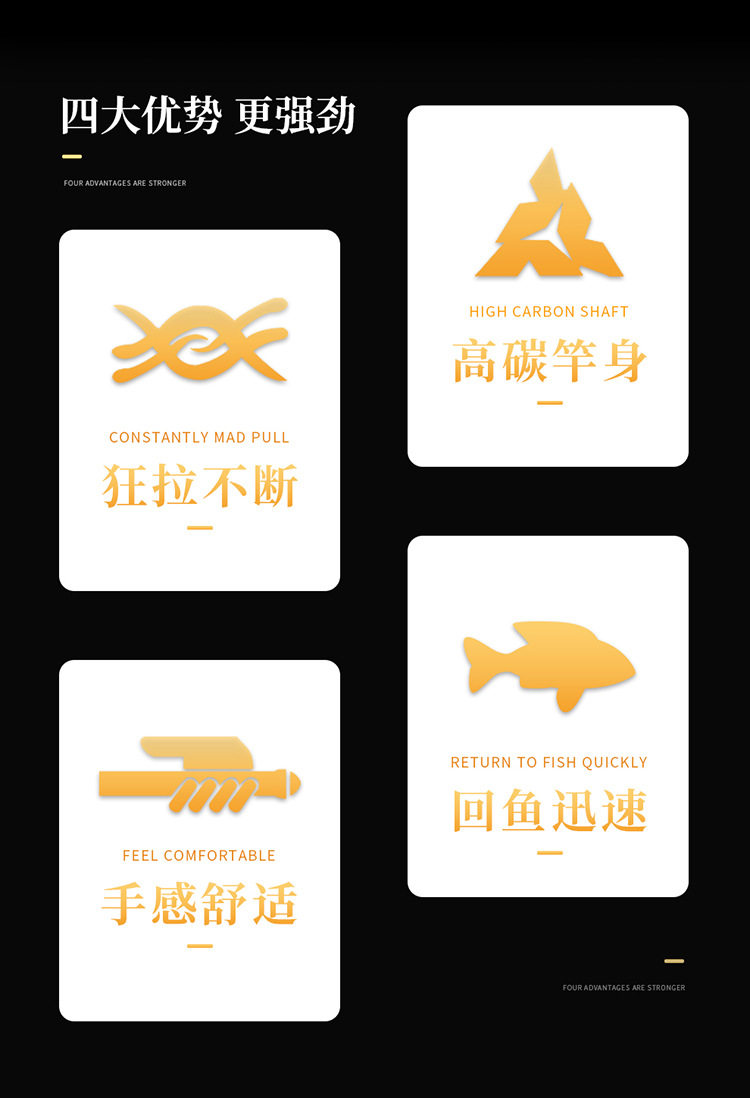 四大优势 更强劲

FOUR ADVANTAGES ARE STRONGER

CONSTANTLY MAD PULL

狂拉不断

FEEL COMFORTABLE

手感舒适

HIGH CARBON SHAFT

高碳竿身

RETURN TO FISH QUICKLY

回鱼迅速

FOUR ADVANTAGES ARE STRONGER