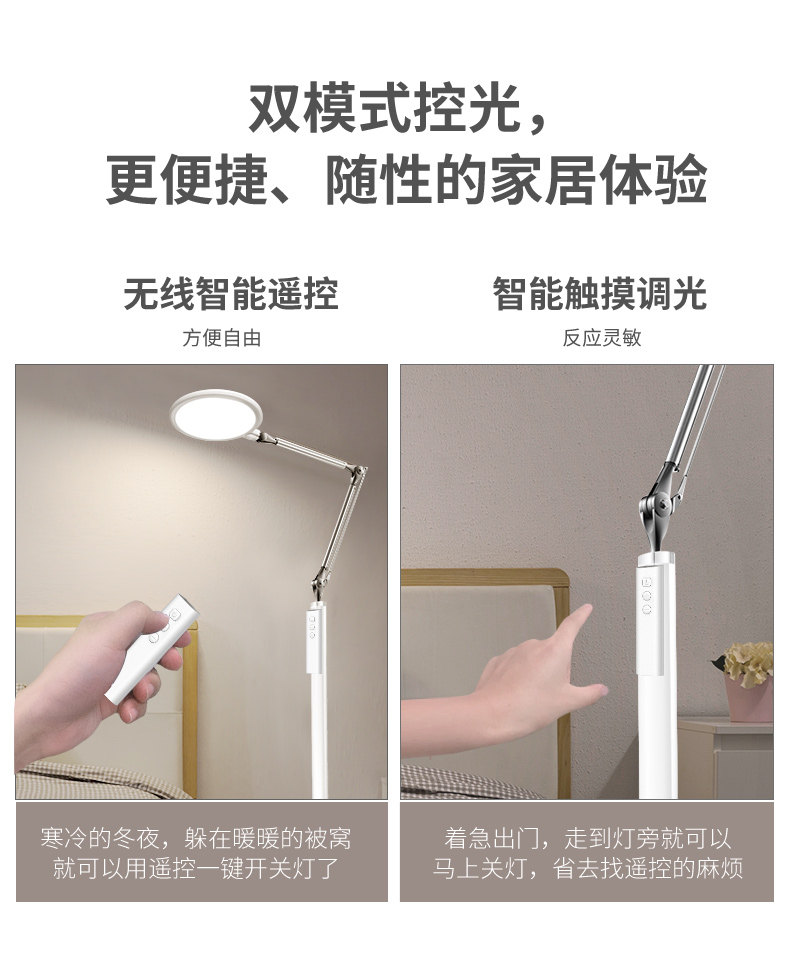 双模式控光，
更便捷、随性的家居体验

无线智能遥控
方便自由

寒冷的冬夜，躲在暖暖的被窝就可以用遥控一键开关灯了

智能触摸调光
反应灵敏

着急出门，走到灯旁就可以马上关灯，省去找遥控的麻烦