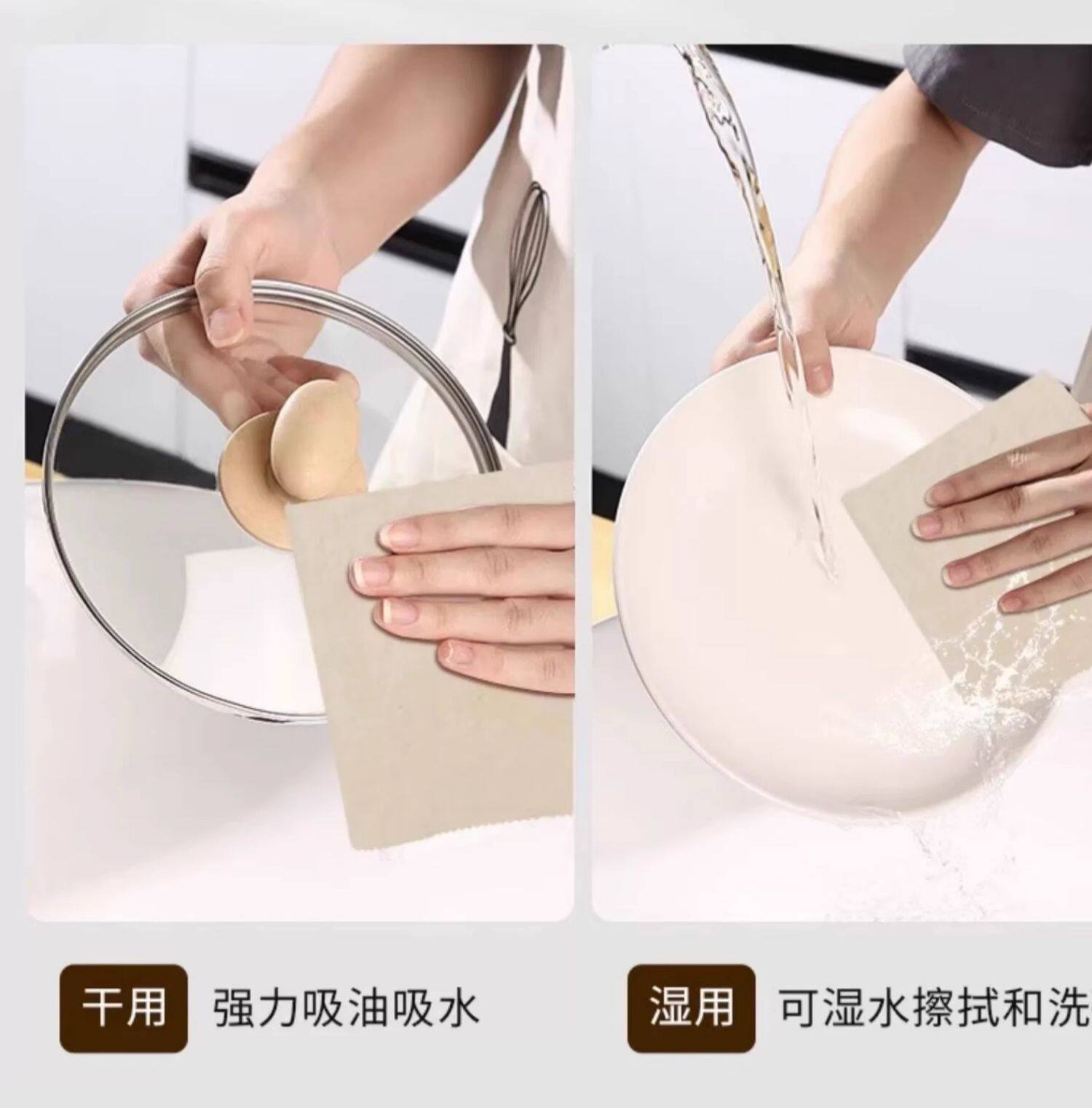 干用 强力吸油吸水

湿用 可湿水擦拭和洗