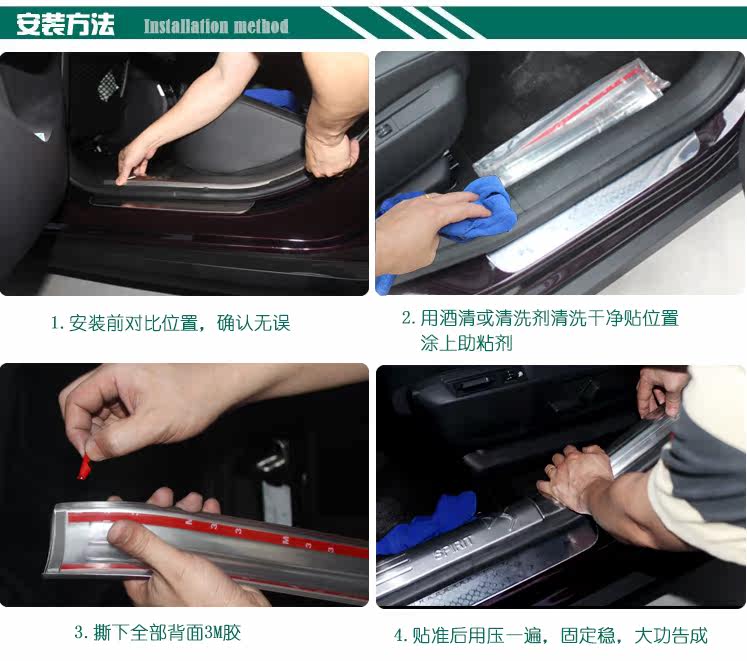 安装方法 Installation method

1. 安装前对比位置，确认无误

2. 用酒清或清洗剂清洗干净贴位置
涂上助粘剂

3. 撕下全部背面3M胶

4. 贴准后用压一遍，固定稳，大功告成

SPIRIT