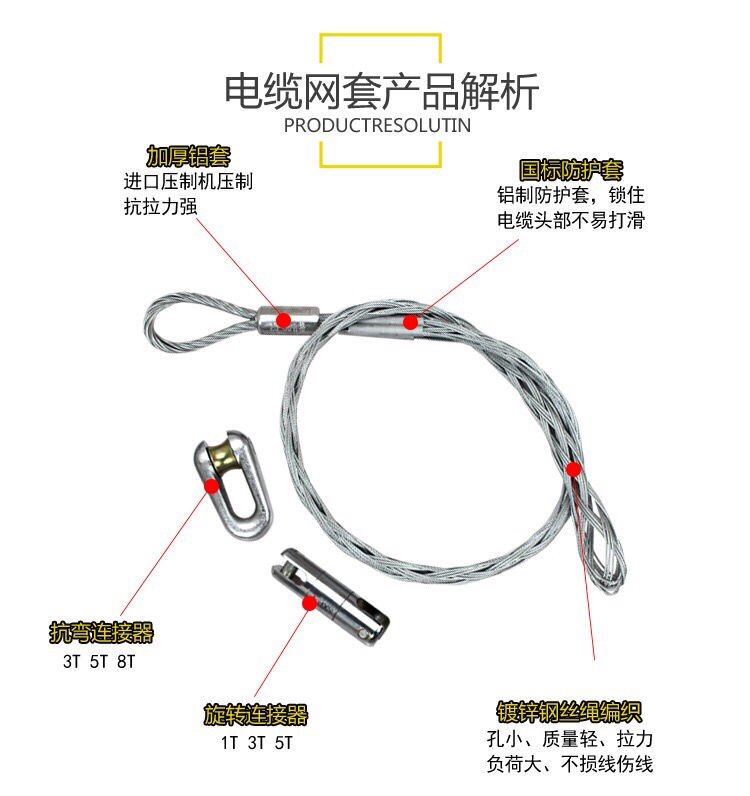 电缆网套产品解析
PRODUCTRESOLUTIN

加厚铝套
进口压制机压制
抗拉力强

国标防护套
铝制防护套，锁住
电缆头部不易打滑

抗弯连接器
3T 5T 8T

旋转连接器
1T 3T 5T

镀锌钢丝绳编织
孔小、质量轻、拉力
负荷大、不损线伤线