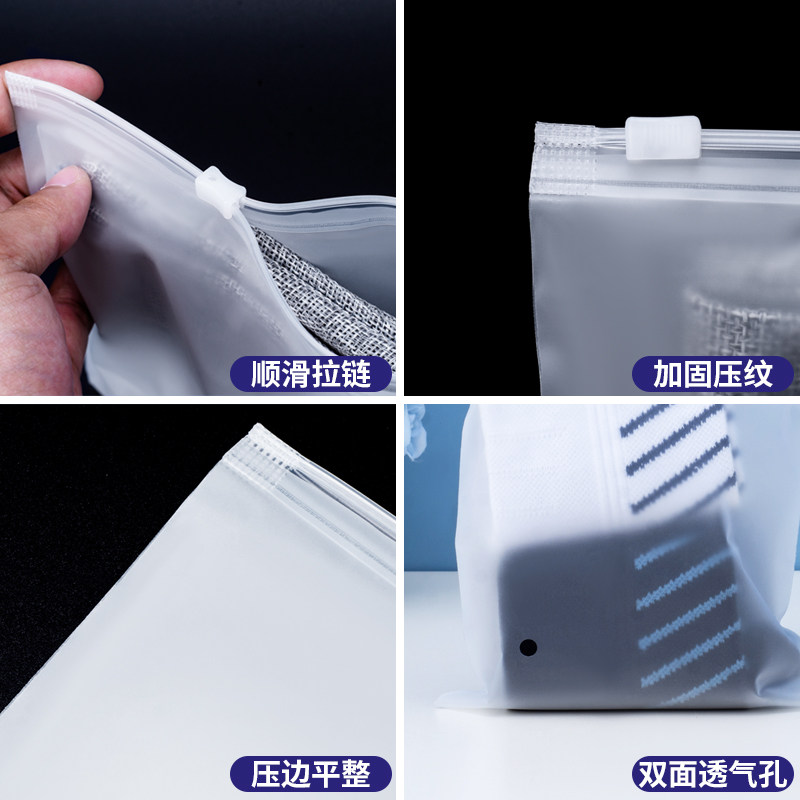 顺滑拉链

加固压纹

压边平整

双面透气孔