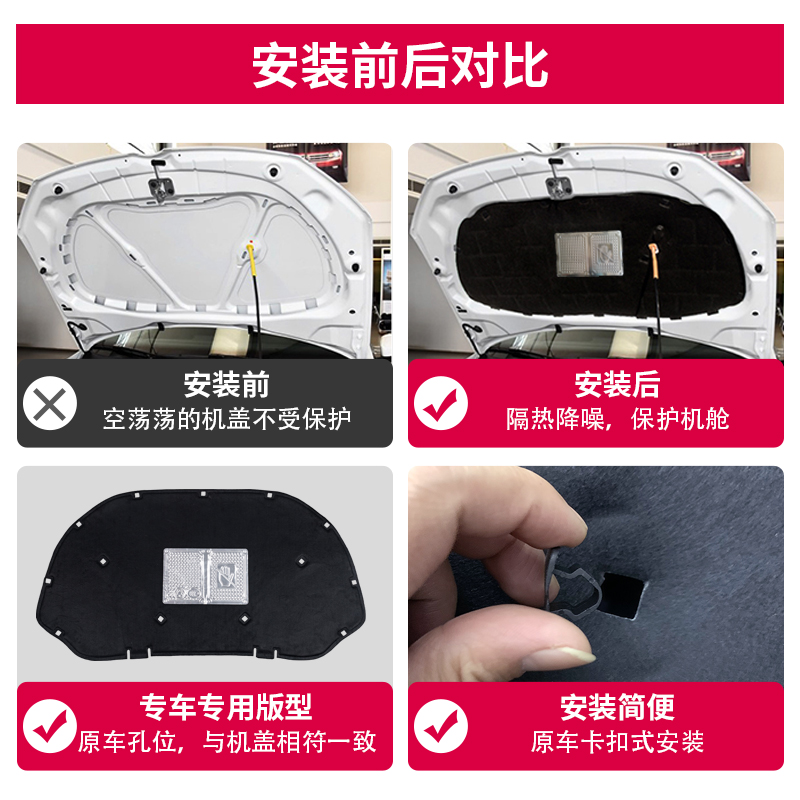 安装前后对比

安装前
空荡荡的机盖不受保护

安装后
隔热降噪，保护机舱

专车专用版型
原车孔位，与机盖相符一致

安装简便
原车卡扣式安装