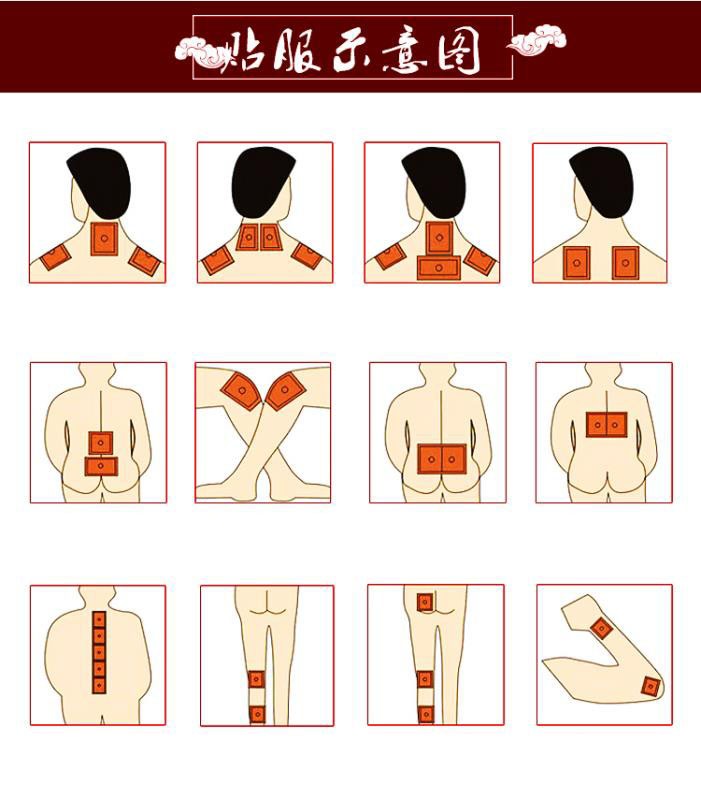 贴服示意图