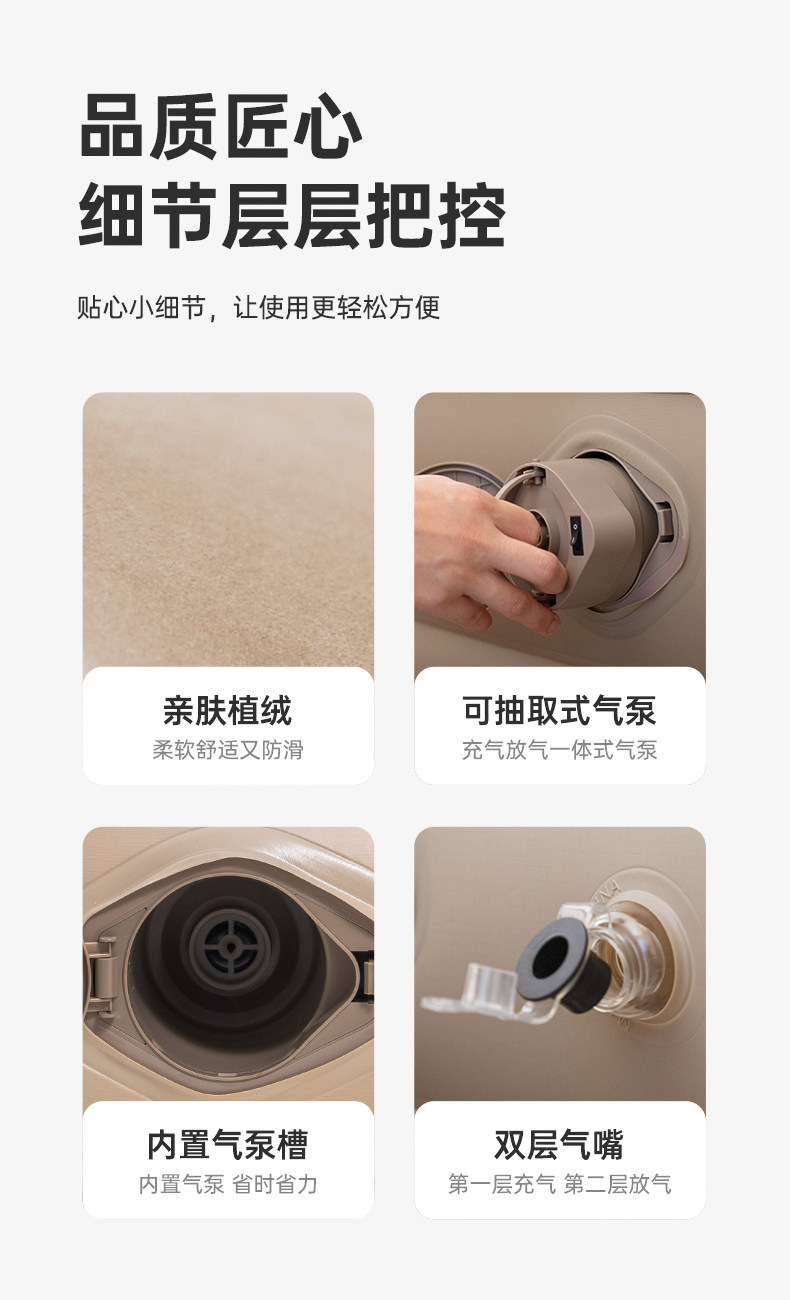 品质匠心
细节层层把控

贴心小细节，让使用更轻松方便

亲肤植绒
柔软舒适又防滑

可抽取式气泵
充气放气一体式气泵

内置气泵槽
内置气泵 省时省力

双层气嘴
第一层充气 第二层放气