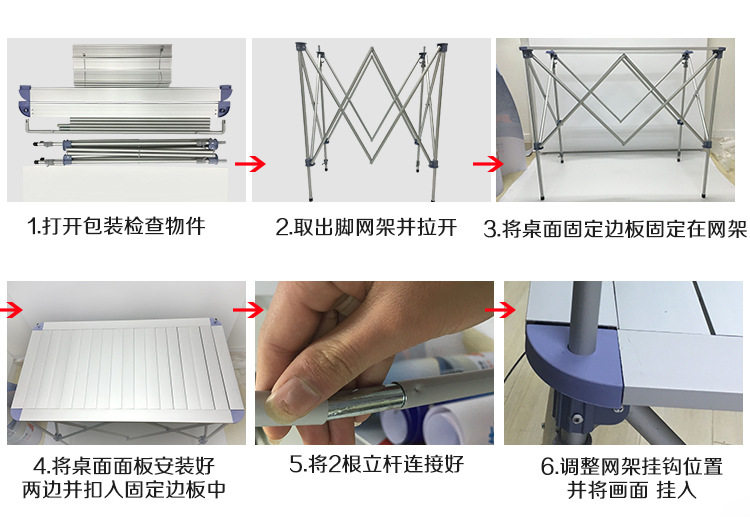 1.打开包装检查物件

2.取出脚网架并拉开

3.将桌面固定边板固定在网架

4.将桌面面板安装好
两边并扣入固定边板中

5.将2根立杆连接好

6.调整网架挂钩位置
并将画面 挂入