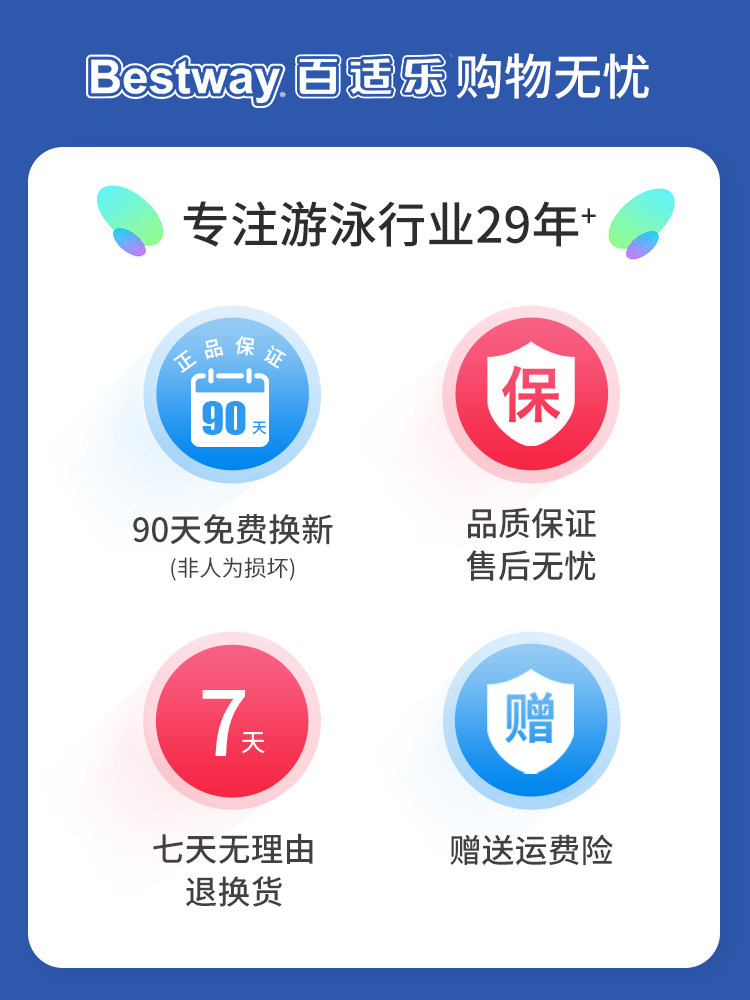 Bestway 百适乐 购物无忧

专注游泳行业29年$^{+}$

正品保证

90天

90天免费换新
(非人为损坏)

保

品质保证
售后无忧

7天

七天无理由
退换货

赠

赠送运费险