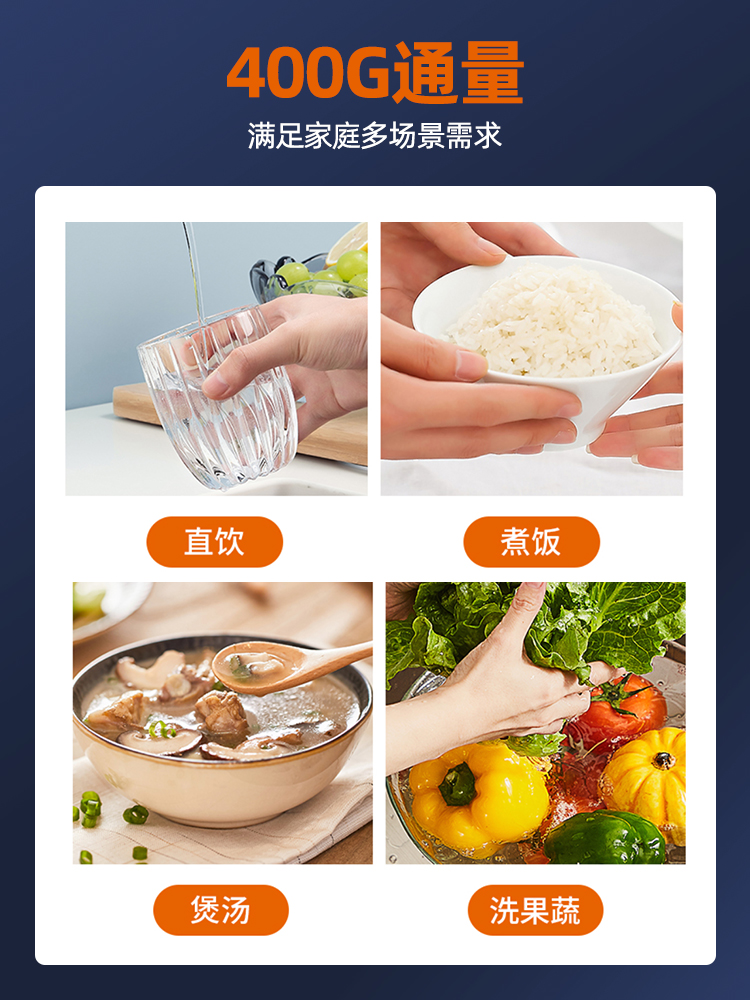 400G通量

满足家庭多场景需求

直饮

煮饭

煲汤

洗果蔬