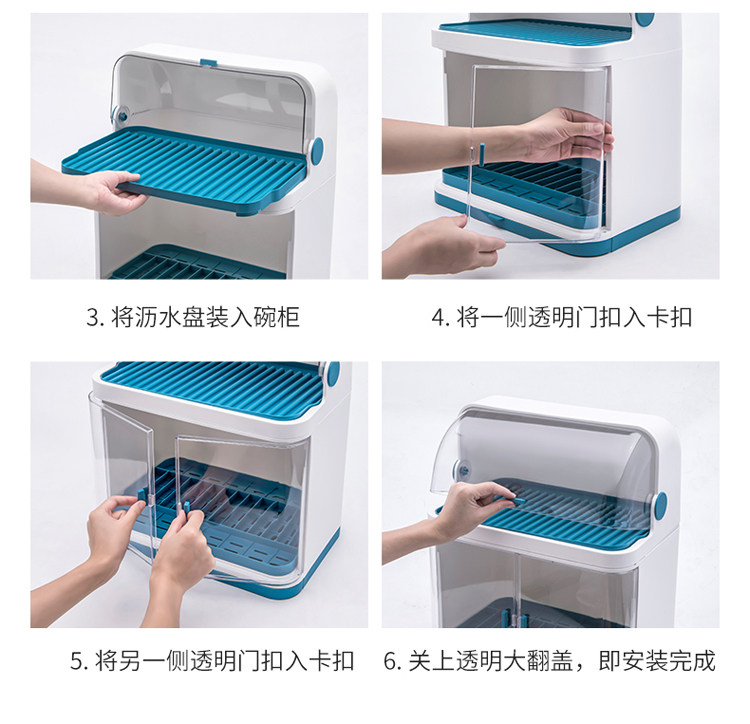 3. 将沥水盘装入碗柜

4. 将一侧透明门扣入卡扣

5. 将另一侧透明门扣入卡扣

6. 关上透明大翻盖，即安装完成