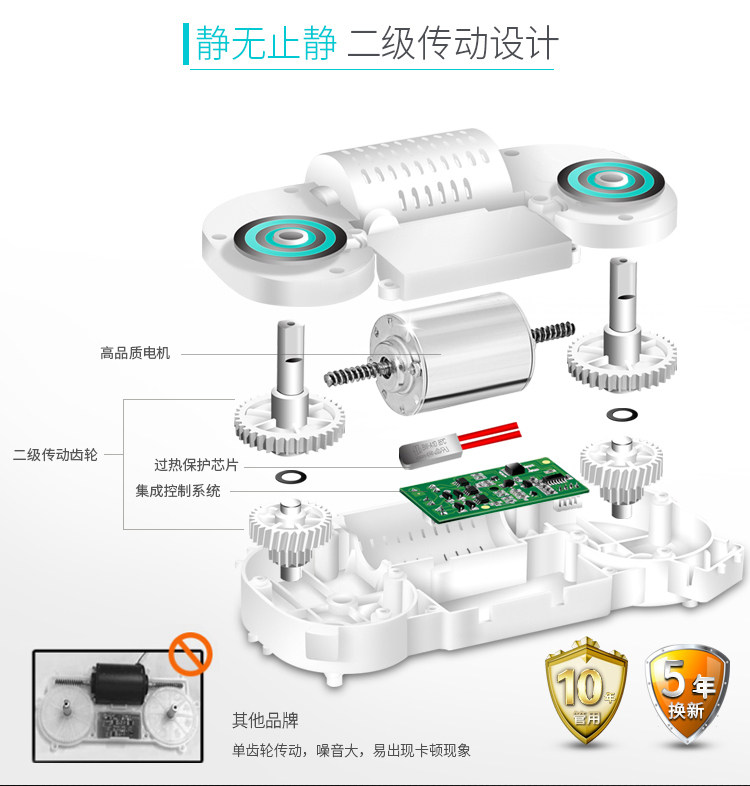 静无止静 二级传动设计

高品质电机

二级传动齿轮

过热保护芯片

集成控制系统

其他品牌

单齿轮传动，噪音大，易出现卡顿现象

10年 管用

5年 换新