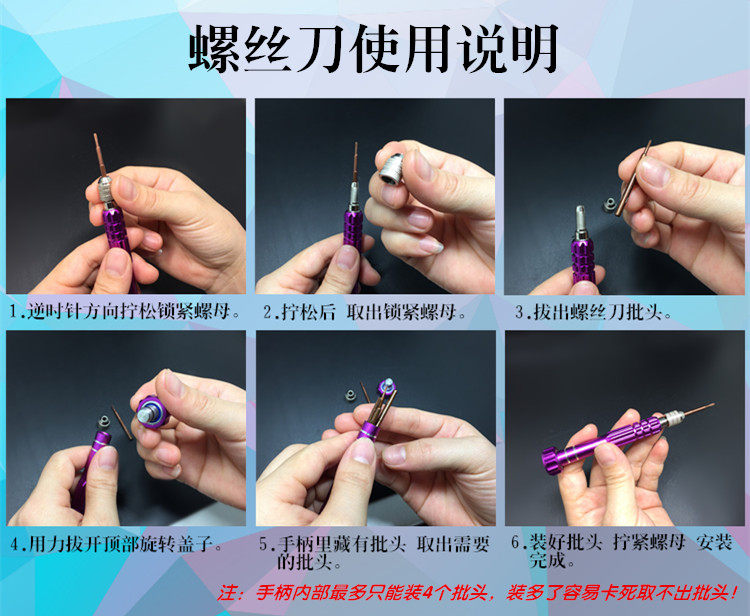 螺丝刀使用说明

1.逆时针方向拧松锁紧螺母。

2.拧松后 取出锁紧螺母。

3.拔出螺丝刀批头。

4.用力拔开顶部旋转盖子。

5.手柄里藏有批头 取出需要的批头。

6.装好批头 拧紧螺母 安装完成。

注：手柄内部最多只能装4个批头，装多了容易卡死取不出批头！