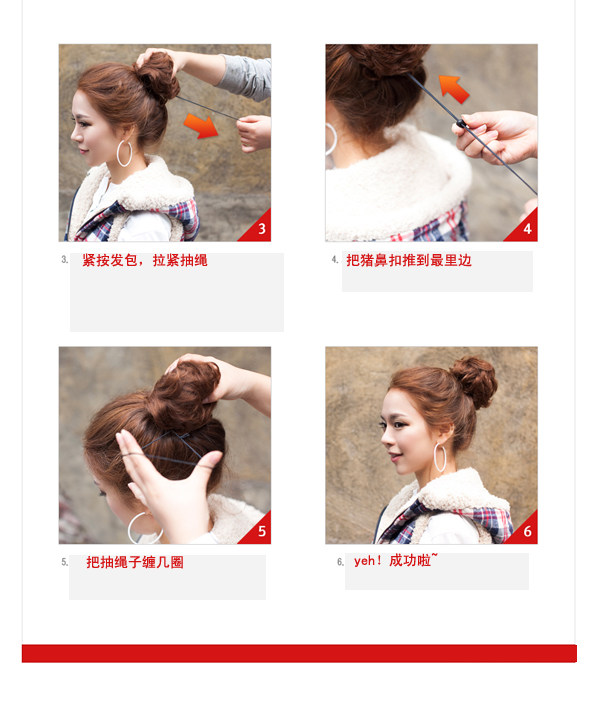 3

3. 紧按发包，拉紧抽绳

4

4. 把猪鼻扣推到最里边

5

5. 把抽绳子缠几圈

6

6. yeh！成功啦~