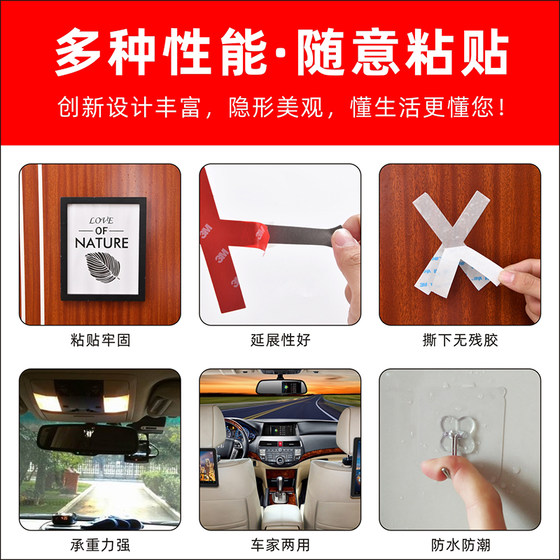 多种性能·随意粘贴

创新设计丰富，隐形美观，懂生活更懂您！

LOVE
OF
NATURE

粘贴牢固

3M 3M 3M

延展性好

撕下无残胶

承重力强

车家两用

防水防潮