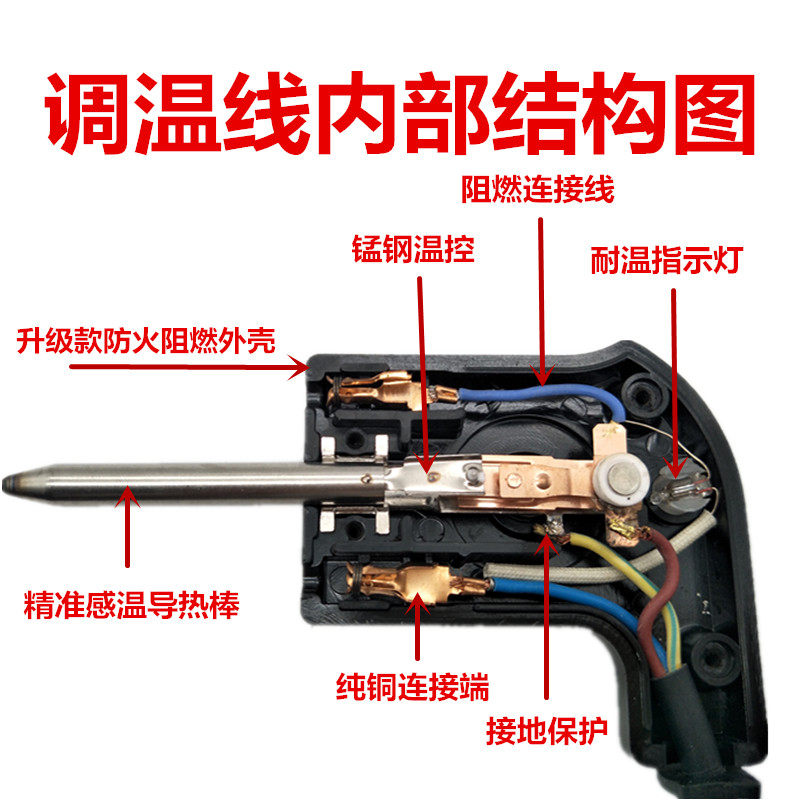 调温线内部结构图

阻燃连接线

锰钢温控

耐温指示灯

升级款防火阻燃外壳

精准感温导热棒

纯铜连接端

接地保护