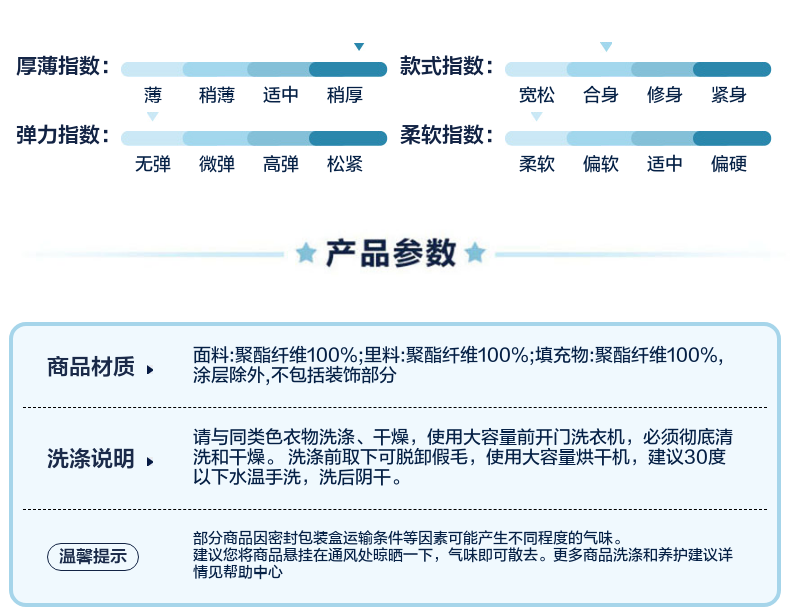 厚薄指数:
薄 稍薄 适中 稍厚

款式指数:
宽松 合身 修身 紧身

弹力指数:
无弹 微弹 高弹 松紧

柔软指数:
柔软 偏软 适中 偏硬

产品参数

商品材质

面料:聚酯纤维100%;里料:聚酯纤维100%;填充物:聚酯纤维100%,涂层除外,不包括装饰部分

洗涤说明

请与同类色衣物洗涤、干燥,使用大容量前开门洗衣机,必须彻底清洗和干燥。洗涤前取下可脱卸假毛,使用大容量烘干机,建议30度以下水温手洗,洗后阴干。

温馨提示

部分商品因密封包装盒运输条件等因素可能产生不同程度的气味。
建议您将商品悬挂在通风处晾晒一下,气味即可散去。更多商品洗涤和养护建议详情见帮助中心