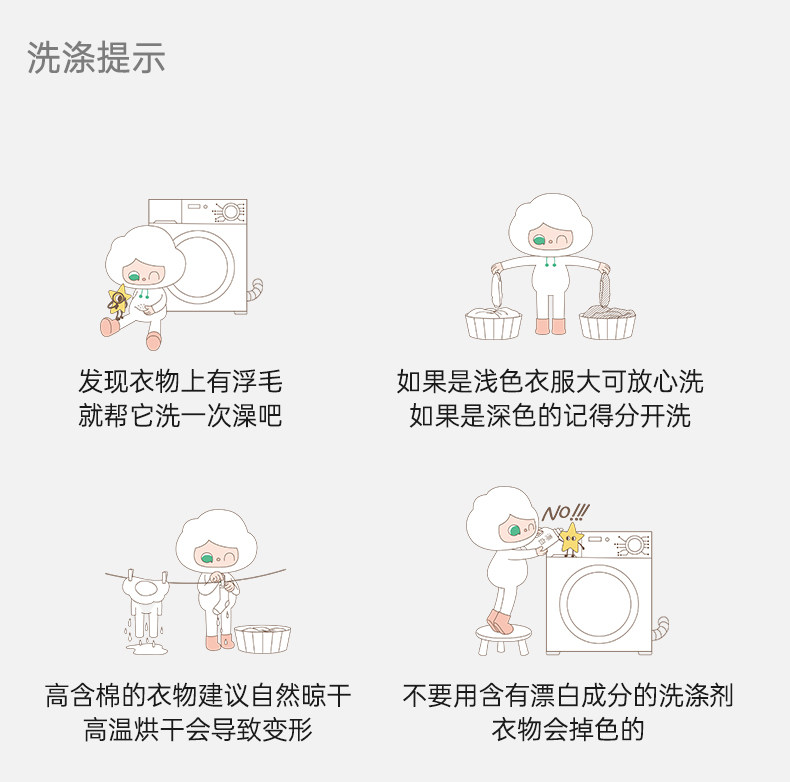 洗涤提示

发现衣物上有浮毛
就帮它洗一次澡吧

如果是浅色衣服大可放心洗
如果是深色的记得分开洗

高含棉的衣物建议自然晾干
高温烘干会导致变形

NO!!!

不要用含有漂白成分的洗涤剂
衣物会掉色的