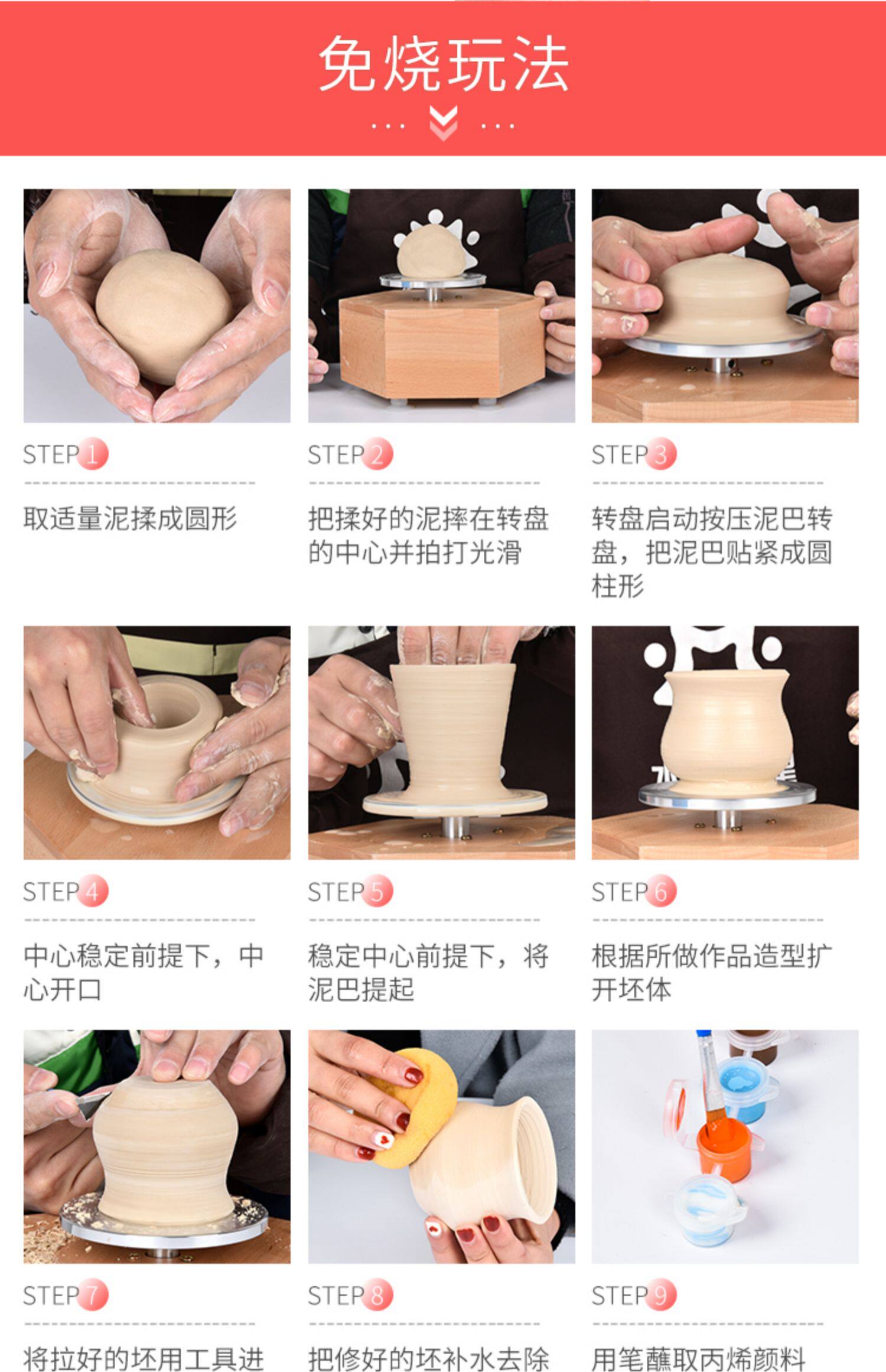 免烧玩法

STEP 1

取适量泥揉成圆形

STEP 2

把揉好的泥摔在转盘的中心并拍打光滑

STEP 3

转盘启动按压泥巴转盘，把泥巴贴紧成圆柱形

STEP 4

中心稳定前提下，中心开口

STEP 5

稳定中心前提下，将泥巴提起

STEP 6

根据所做作品造型扩开坯体

STEP 7

将拉好的坯用工具进

STEP 8

把修好的坯补水去除

STEP 9

用笔蘸取丙烯颜料