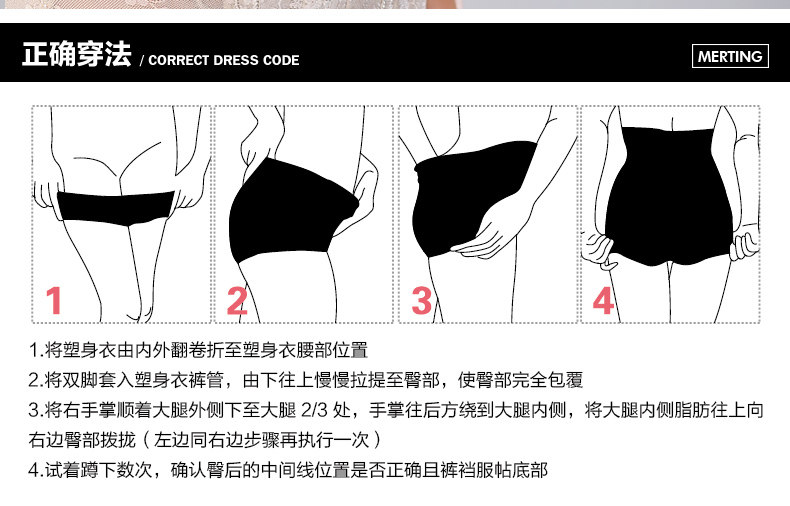 正确穿法 / CORRECT DRESS CODE

MERTING

1

2

3

4

1.将塑身衣由内外翻卷折至塑身衣腰部位置

2.将双脚套入塑身衣裤管，由下往上慢慢拉提至臀部，使臀部完全包覆

3.将右手掌顺着大腿外侧下至大腿 2/3 处，手掌往后方绕到大腿内侧，将大腿内侧脂肪往上向右边臀部拨拢（左边同右边步骤再执行一次）

4.试着蹲下数次，确认臀后的中间线位置是否正确且裤裆服帖底部