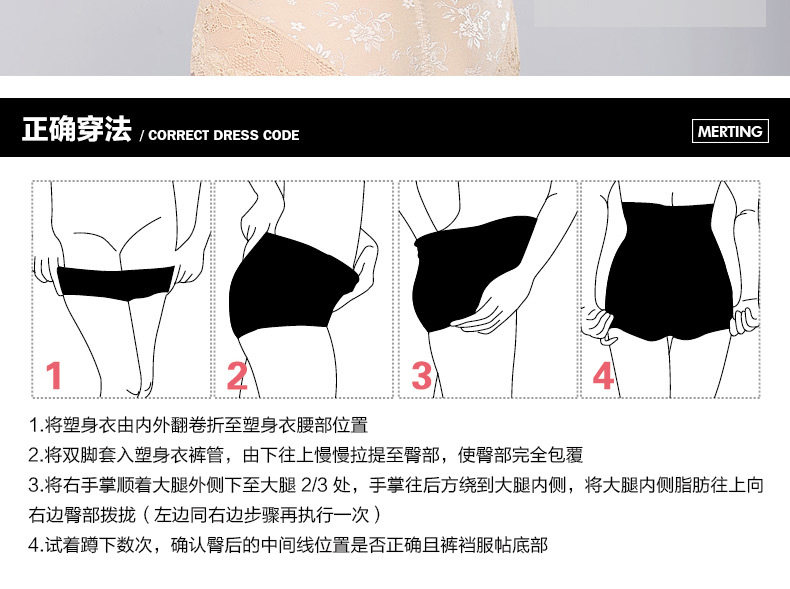 正确穿法 / CORRECT DRESS CODE

MERTING

1

2

3

4

1.将塑身衣由内外翻卷折至塑身衣腰部位置

2.将双脚套入塑身衣裤管，由下往上慢慢拉提至臀部，使臀部完全包覆

3.将右手掌顺着大腿外侧下至大腿 2/3 处，手掌往后方绕到大腿内侧，将大腿内侧脂肪往上向右边臀部拨拢（左边同右边步骤再执行一次）

4.试着蹲下数次，确认臀后的中间线位置是否正确且裤裆服帖底部