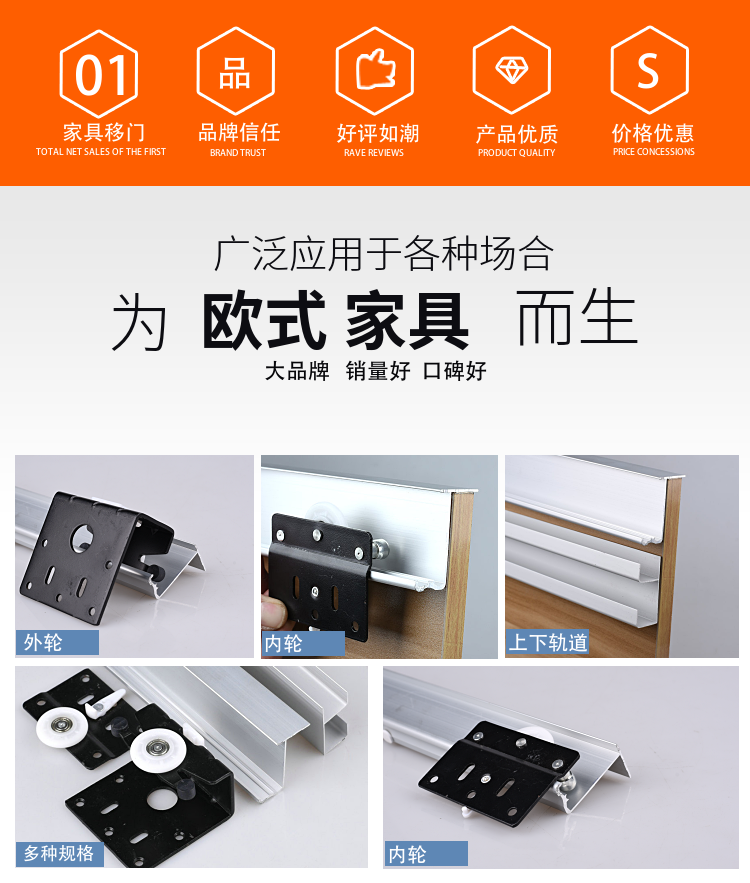 01
家具移门
TOTAL NET SALES OF THE FIRST

品
品牌信任
BRAND TRUST

好评如潮
RAVE REVIEWS

产品优质
PRODUCT QUALITY

S
价格优惠
PRICE CONCESSIONS

广泛应用于各种场合
为 欧式 家具 而生
大品牌 销量好 口碑好

外轮
内轮
上下轨道
多种规格
内轮