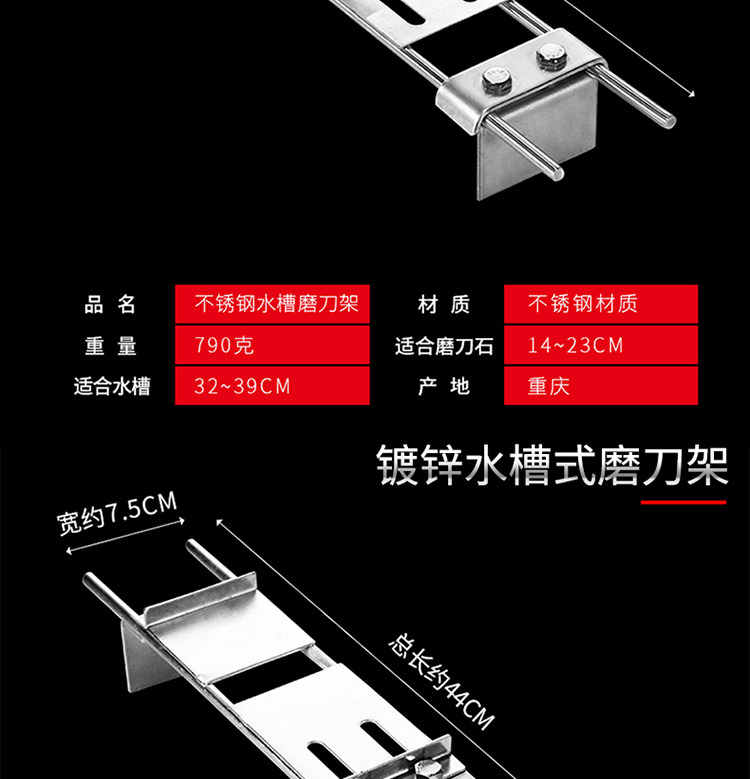 | 品 名 | 不锈钢水槽磨刀架 | 材 质 | 不锈钢材质 |
|---|---|---|---|
| 重 量 | 790克 | 适合磨刀石 | 14~23CM |
| 适合水槽 | 32~39CM | 产 地 | 重庆 |

镀锌水槽式磨刀架

宽约7.5CM

总长约44CM