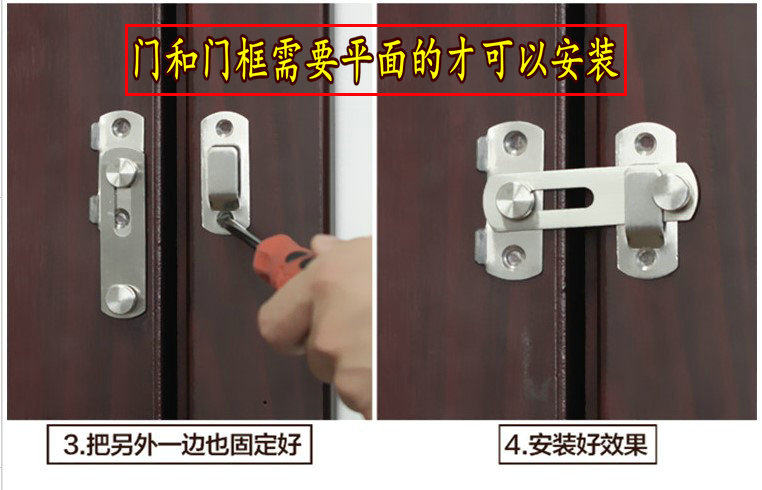 门和门框需要平面的才可以安装

3.把另外一边也固定好

4.安装好效果