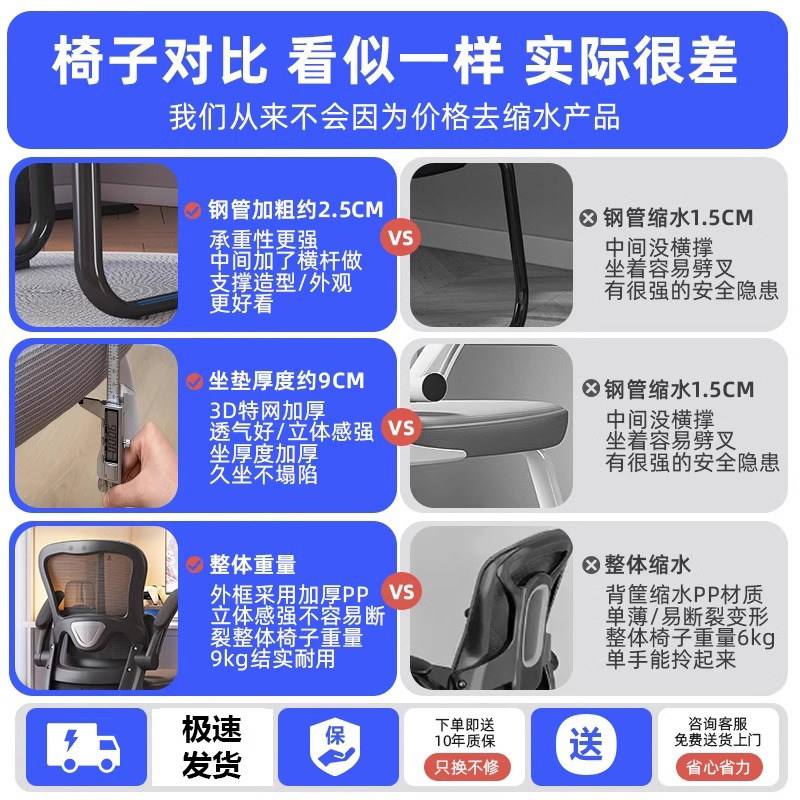 椅子对比 看似一样 实际很差

我们从来不会因为价格去缩水产品

钢管加粗约2.5CM

承重性更强
中间加了横杆做
支撑造型/外观
更好看

VS

钢管缩水1.5CM

中间没横撑
坐着容易劈叉
有很强的安全隐患

坐垫厚度约9CM

3D特网加厚
透气好/立体感强
坐厚度加厚
久坐不塌陷

VS

钢管缩水1.5CM

中间没横撑
坐着容易劈叉
有很强的安全隐患

整体重量

外框采用加厚PP
立体感强不容易断
裂整体椅子重量
9kg结实耐用

VS

整体缩水

背筐缩水PP材质
单薄/易断裂变形
整体椅子重量6kg
单手能拎起来

极速
发货

保

下单即送
10年质保
只换不修

送

咨询客服
免费送货上门
省心省力