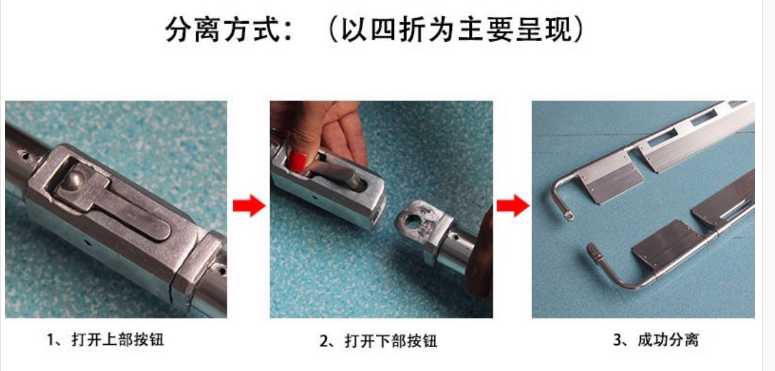 分离方式：（以四折为主要呈现）

1、打开上部按钮

2、打开下部按钮

3、成功分离